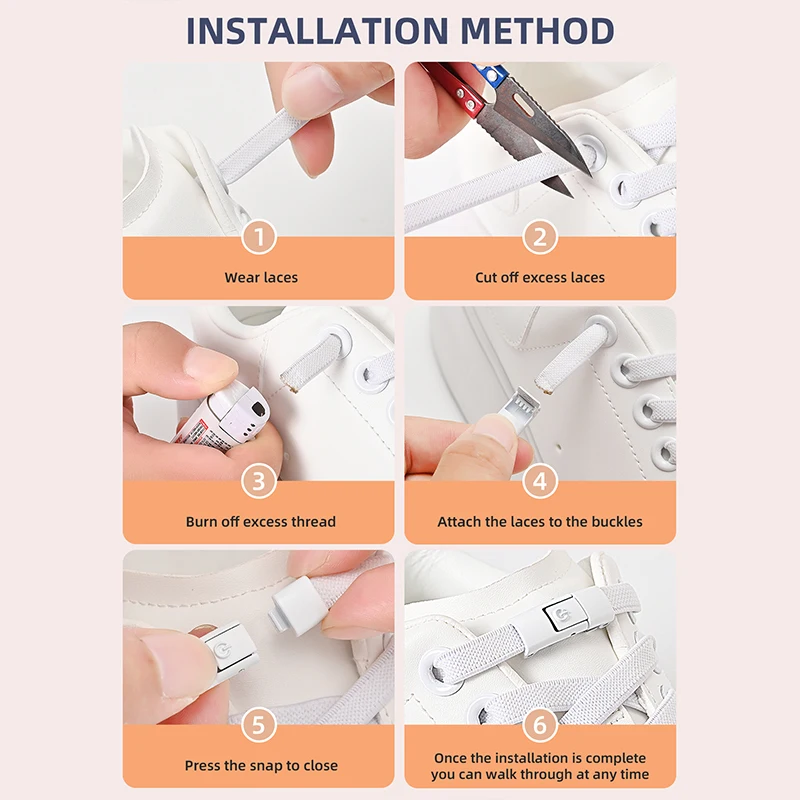 INSTALLATION METHOD

1
Wear laces

2
Cut off excess laces

3
Burn off excess thread

4
Attach the laces to the buckles

5
Press the snap to close

6
Once the installation is complete you can walk through at any time