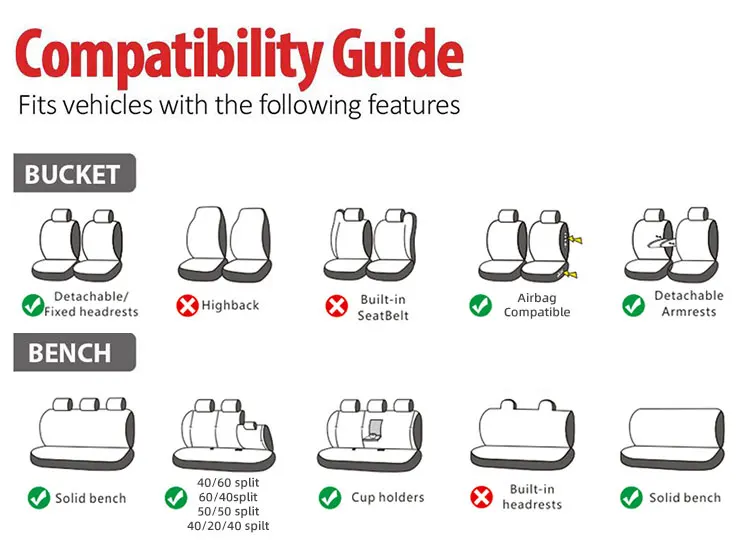 Compatibility Guide

Fits vehicles with the following features

BUCKET

Detachable/ Fixed headrests

Highback

Built-in SeatBelt

Airbag Compatible

Detachable Armrests

BENCH

Solid bench

40/60 split
60/40split
50/50 split
40/20/40 spilt

Cup holders

Built-in headrests

Solid bench