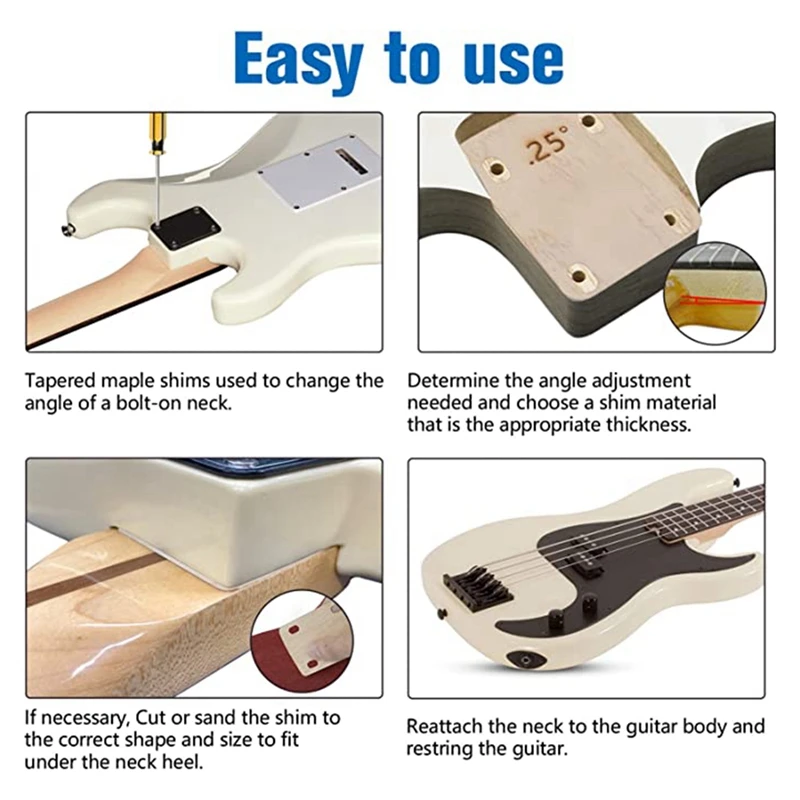 Easy to use

.25°

Tapered maple shims used to change the angle of a bolt-on neck.

Determine the angle adjustment needed and choose a shim material that is the appropriate thickness.

If necessary, Cut or sand the shim to the correct shape and size to fit under the neck heel.

Reattach the neck to the guitar body and restring the guitar.