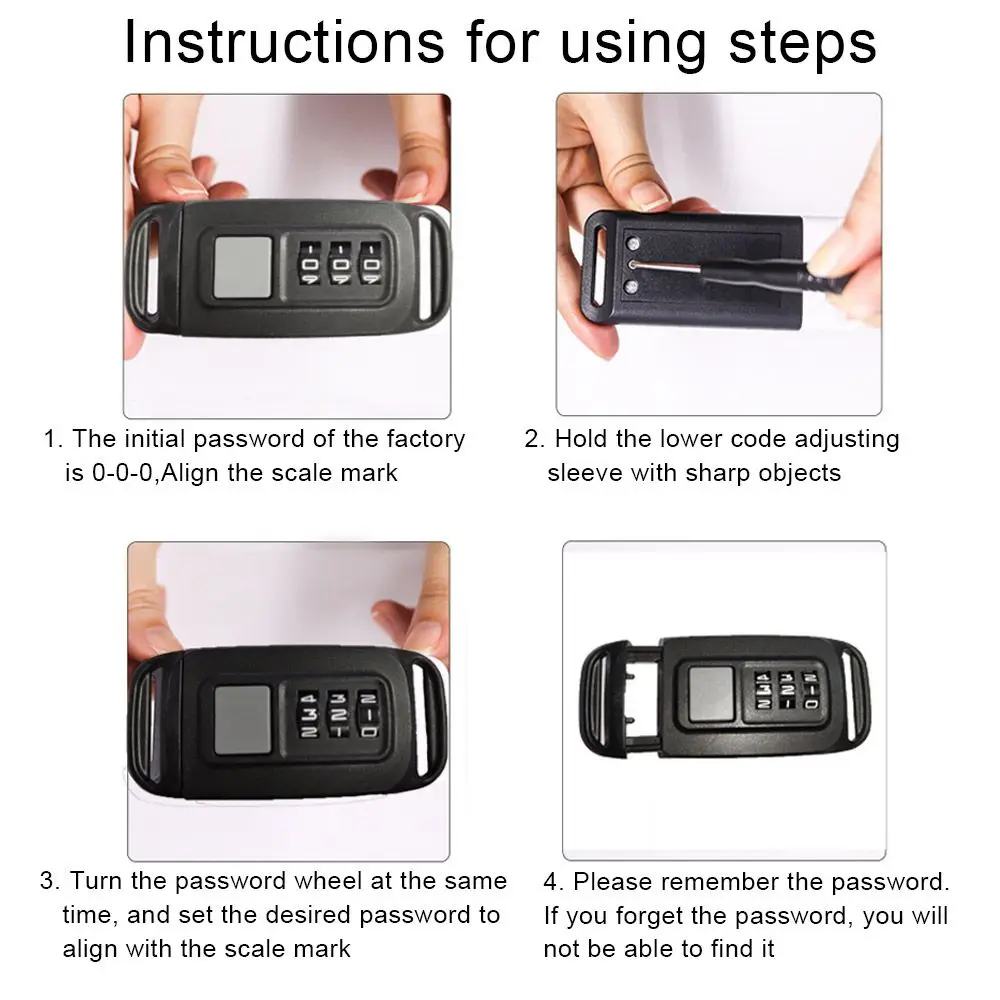 Instructions for using steps

1. The initial password of the factory is 0-0-0,Align the scale mark

2. Hold the lower code adjusting sleeve with sharp objects

3. Turn the password wheel at the same time, and set the desired password to align with the scale mark

4. Please remember the password. If you forget the password, you will not be able to find it