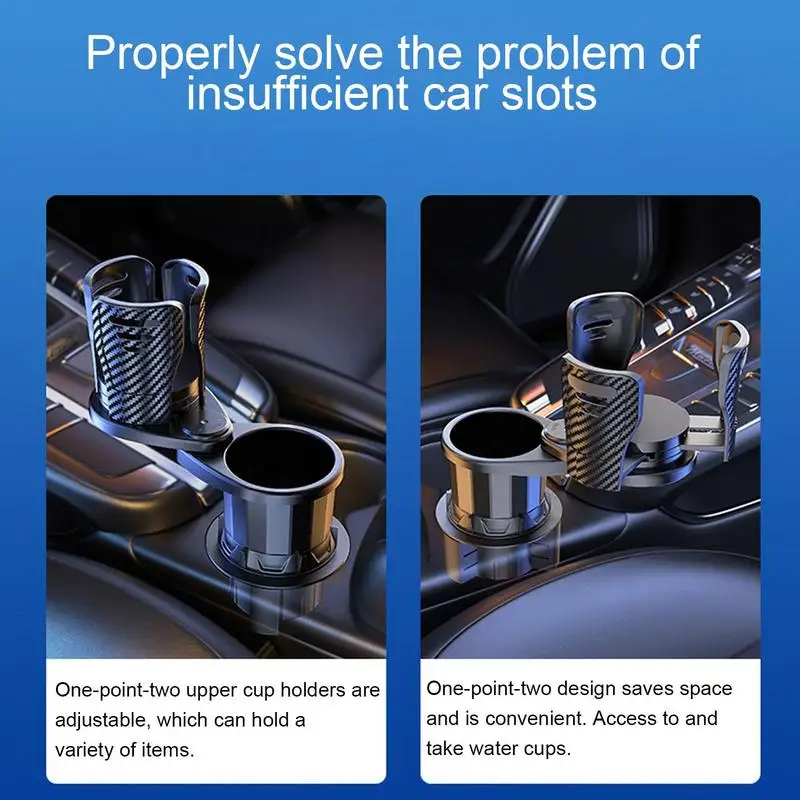 Properly solve the problem of insufficient car slots

One-point-two upper cup holders are adjustable, which can hold a variety of items.

One-point-two design saves space and is convenient. Access to and take water cups.