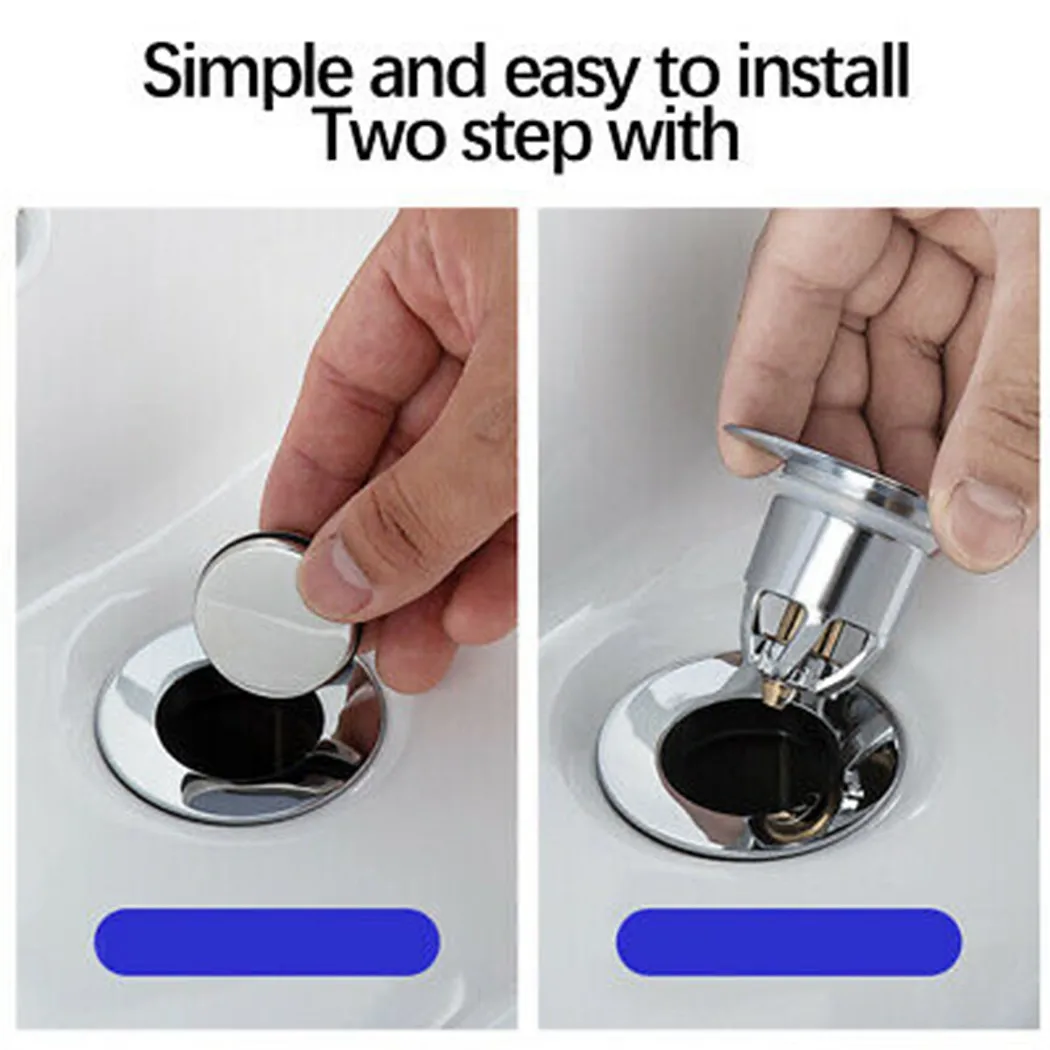 Simple and easy to install
Two step with