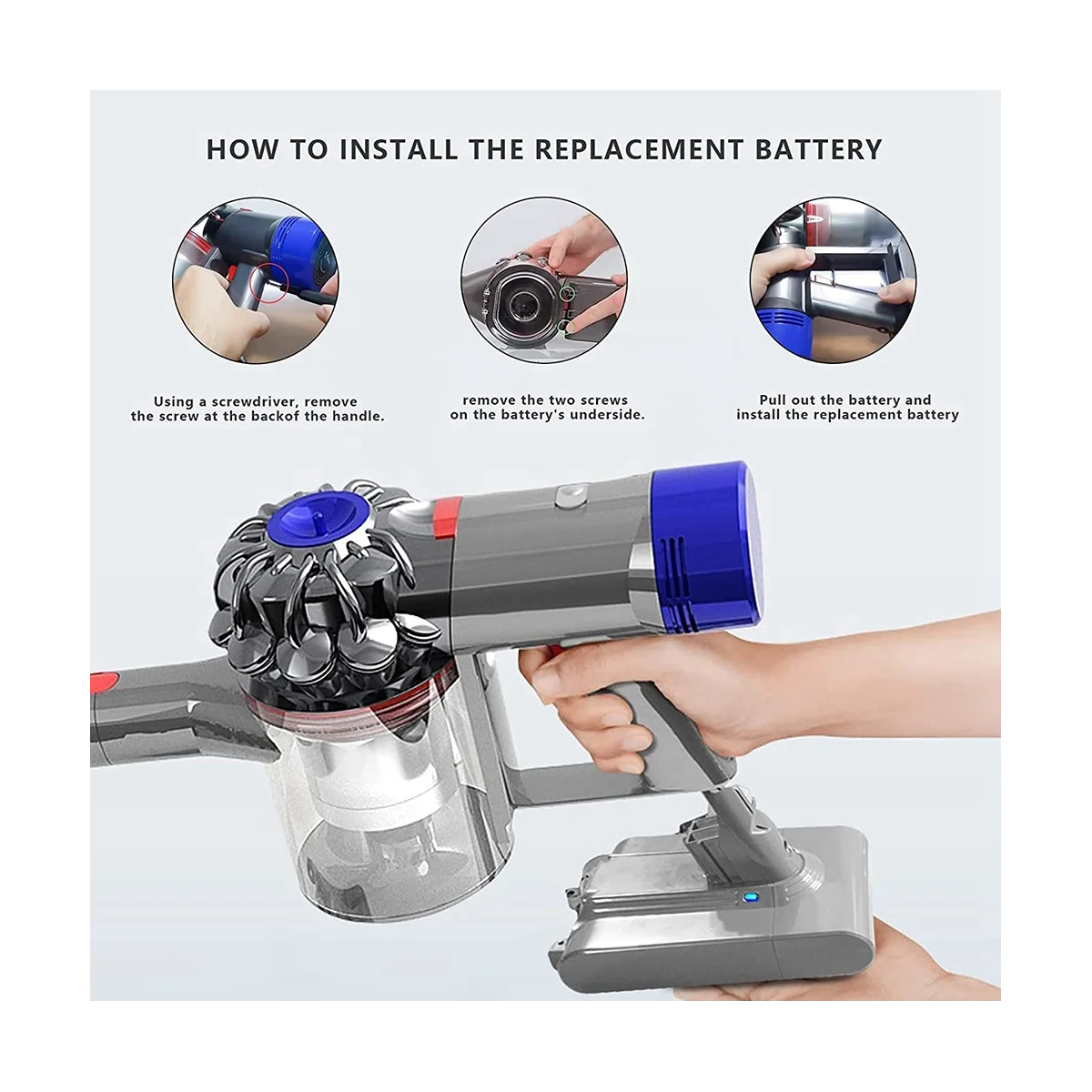 HOW TO INSTALL THE REPLACEMENT BATTERY

Using a screwdriver, remove the screw at the backof the handle.

remove the two screws on the battery's underside.

Pull out the battery and install the replacement battery