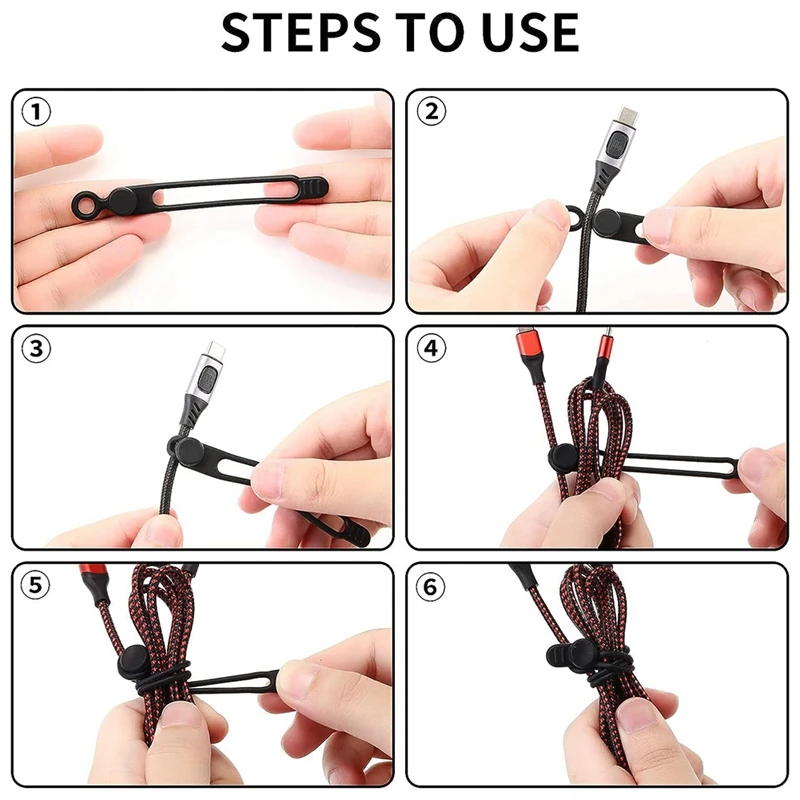 STEPS TO USE

①

②

③

④

⑤

⑥