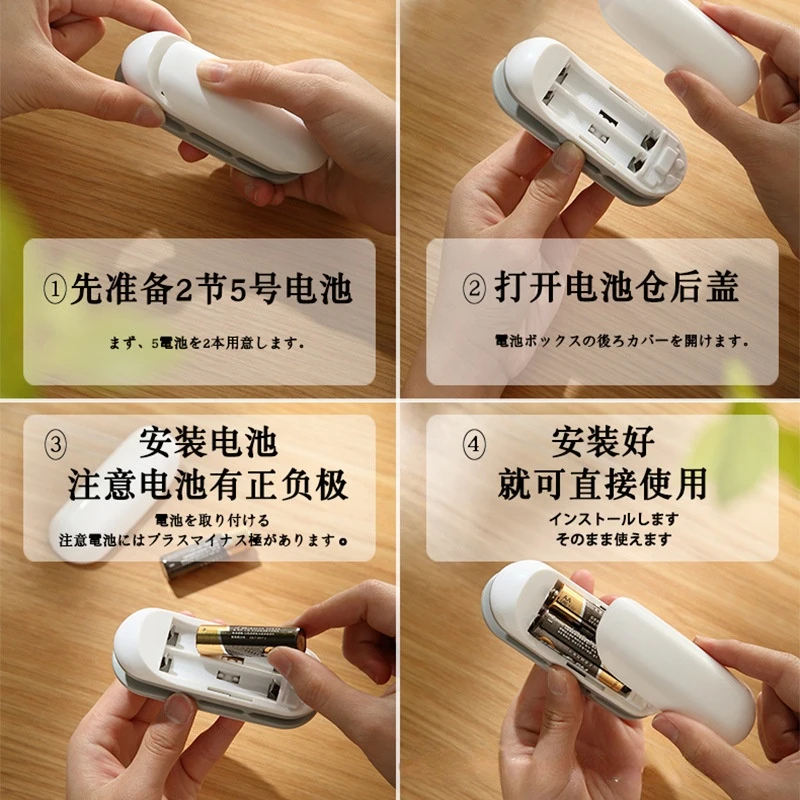 ①先准备2节5号电池

まず、5電池を2本用意します.

② 打开电池仓后盖

電池ボックスの後ろカバーを開けます.

③ 安装电池
注意电池有正负极

電池を取り付ける
注意電池にはプラスマイナス極があります。

④ 安装好
就可直接使用

インストールします
そのまま使えます