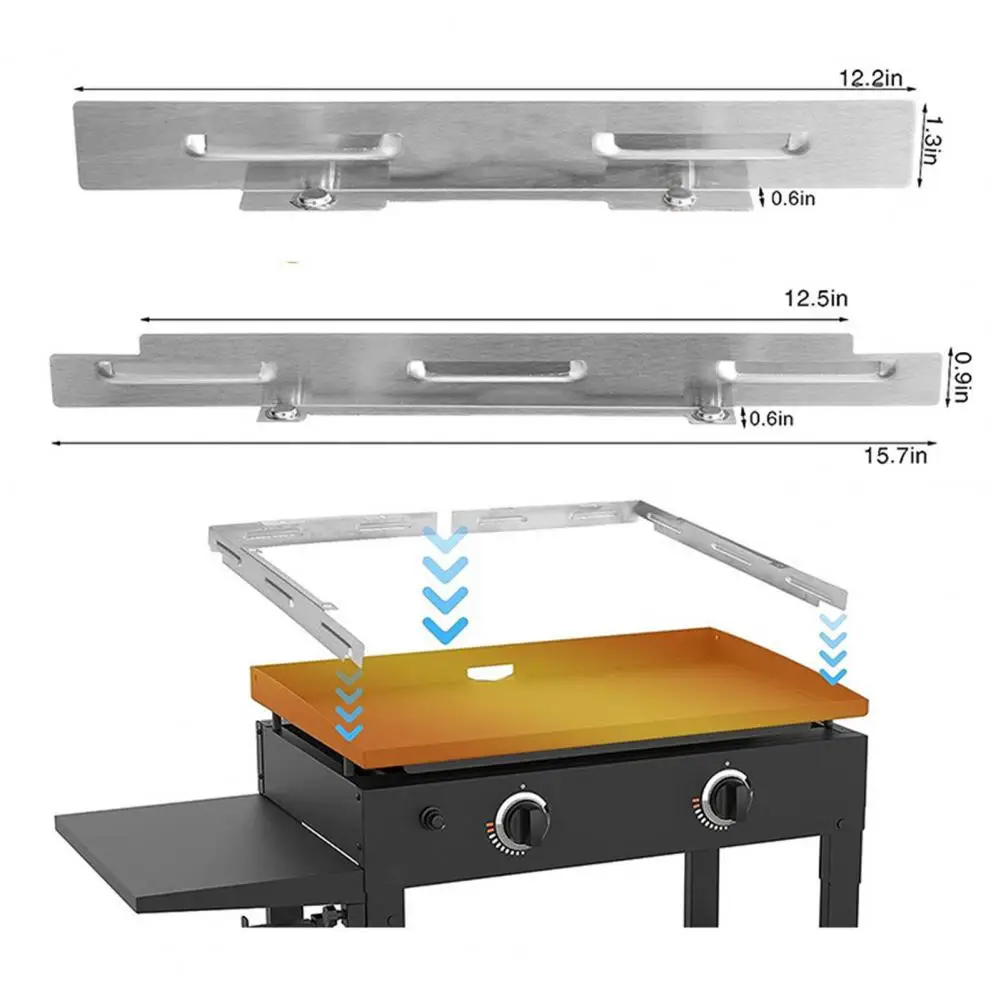 12.2in
1.3in
0.6in
12.5in
0.9in
0.6in
15.7in