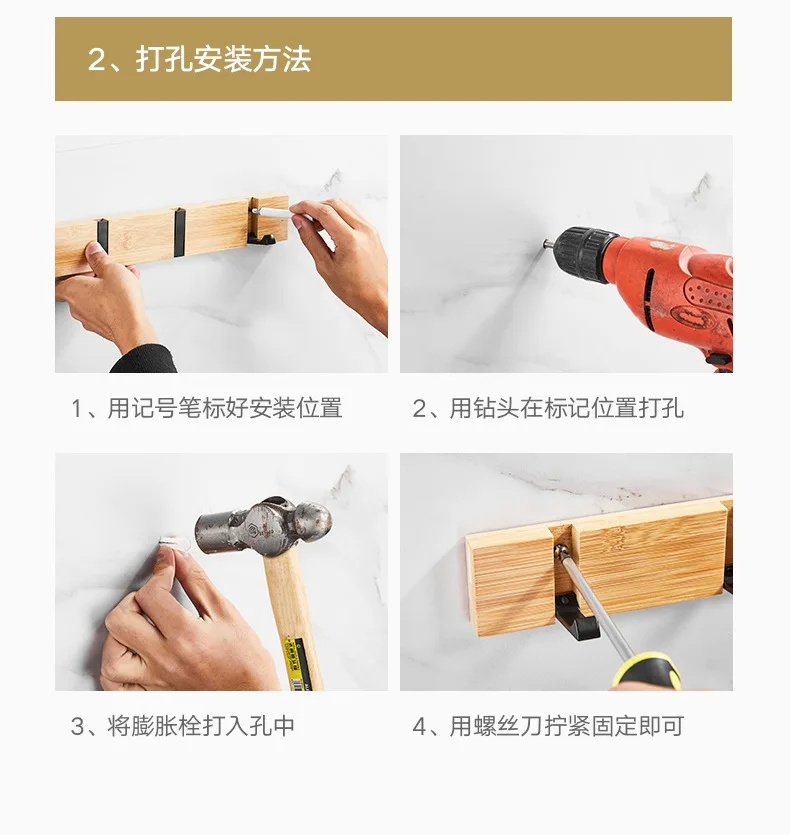 2、打孔安装方法

1、用记号笔标好安装位置

2、用钻头在标记位置打孔

3、将膨胀栓打入孔中

4、用螺丝刀拧紧固定即可