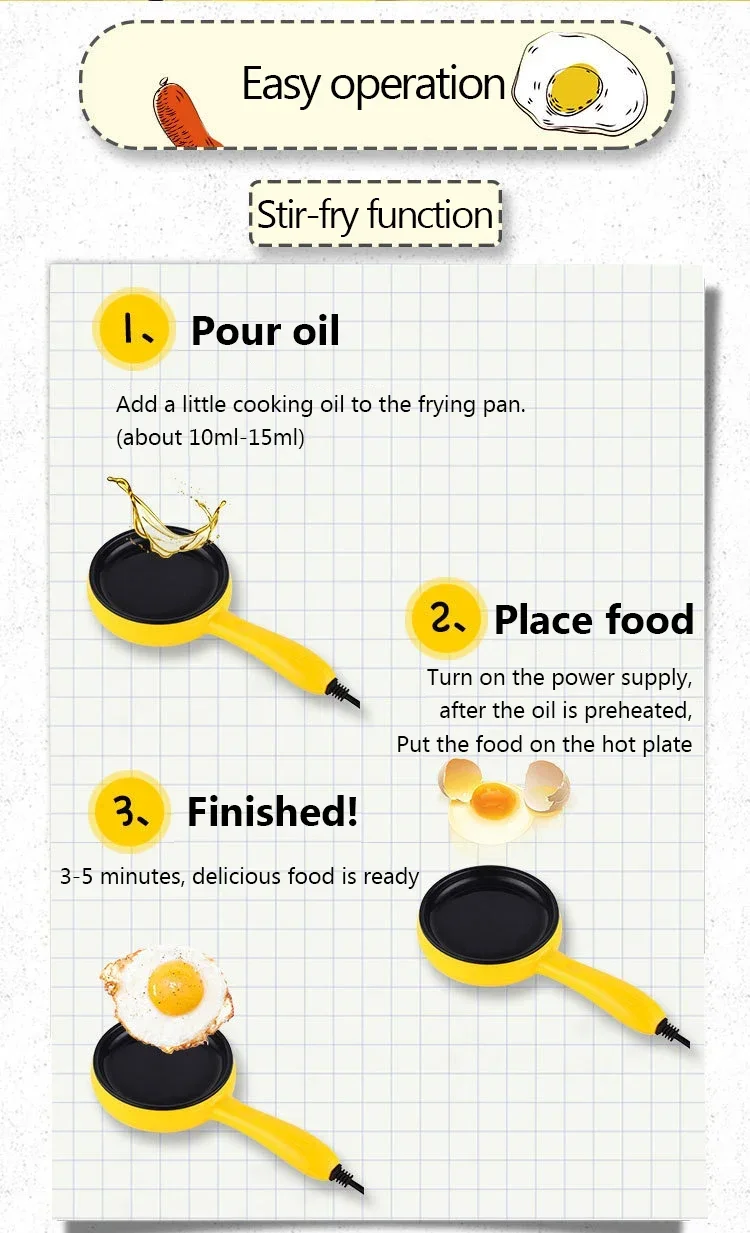 Easy operation

Stir-fry function

1、 Pour oil

Add a little cooking oil to the frying pan.
(about 10ml-15ml)

2、 Place food

Turn on the power supply,
after the oil is preheated,
Put the food on the hot plate

3、 Finished!

3-5 minutes, delicious food is ready