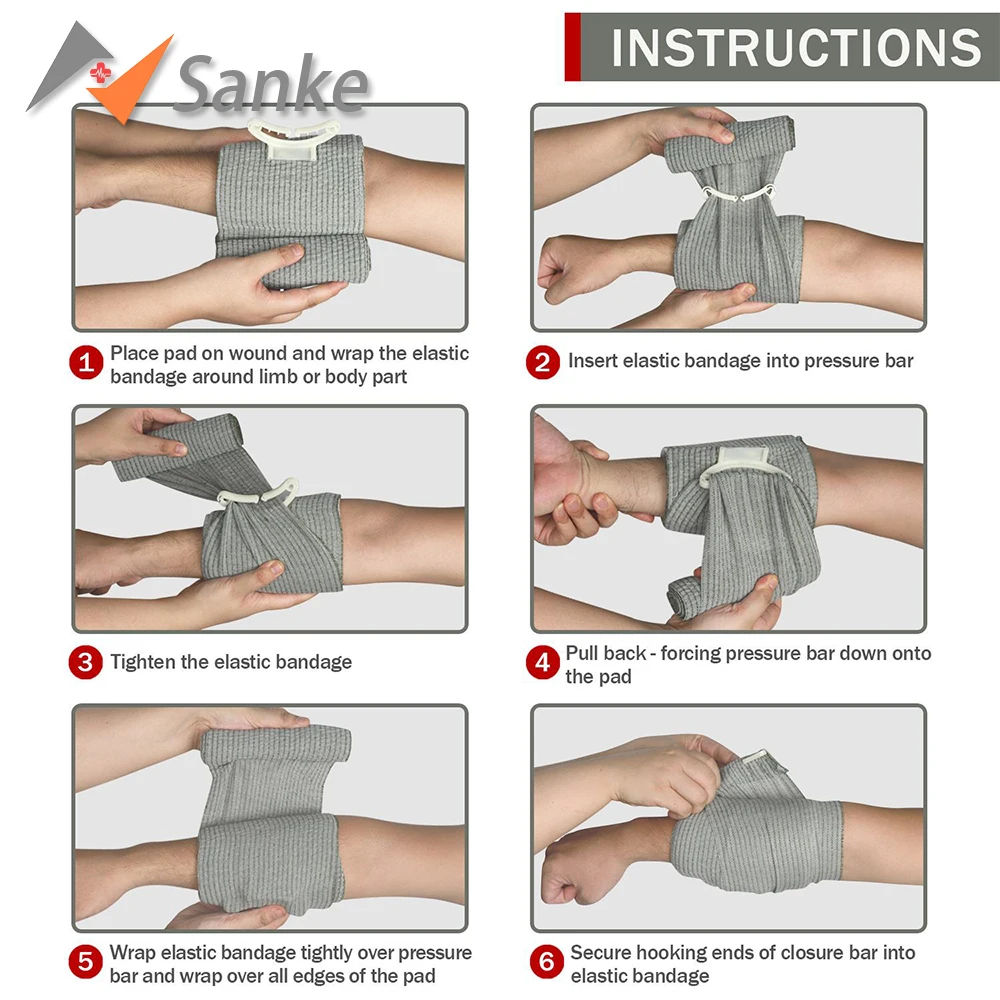 Sanke

INSTRUCTIONS

1 Place pad on wound and wrap the elastic bandage around limb or body part

2 Insert elastic bandage into pressure bar

3 Tighten the elastic bandage

4 Pull back - forcing pressure bar down onto the pad

5 Wrap elastic bandage tightly over pressure bar and wrap over all edges of the pad

6 Secure hooking ends of closure bar into elastic bandage