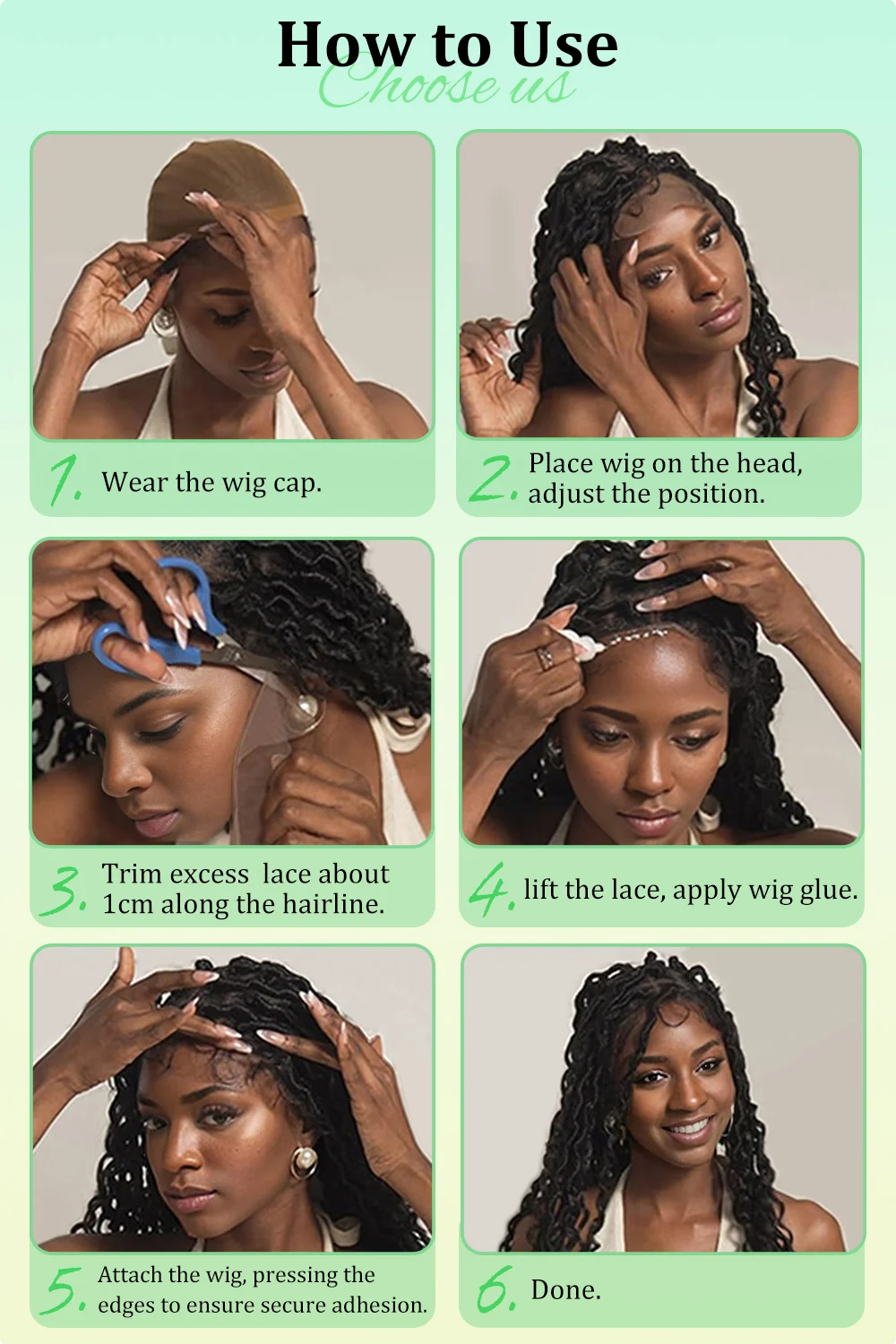 How to Use
Choose us

1. Wear the wig cap.

2. Place wig on the head, adjust the position.

3. Trim excess lace about 1cm along the hairline.

4. lift the lace, apply wig glue.

5. Attach the wig, pressing the edges to ensure secure adhesion.

6. Done.