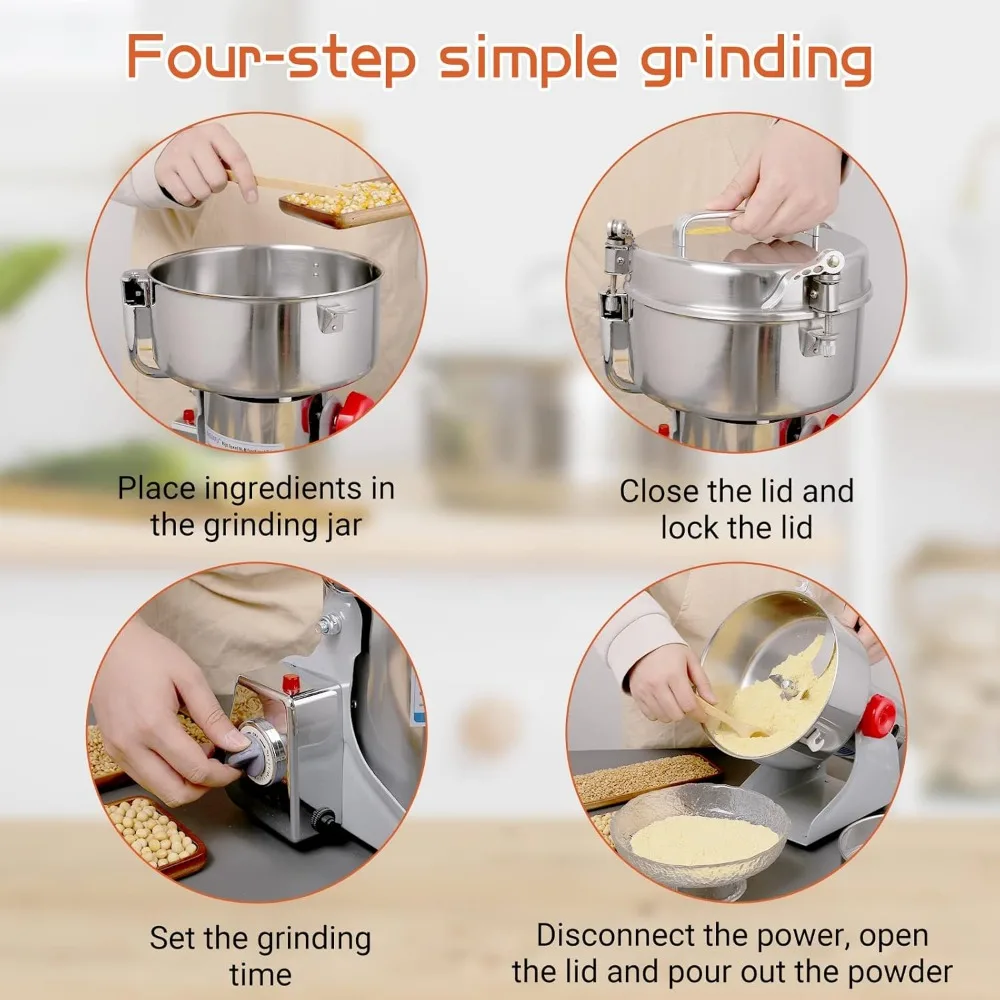 Four-step simple grinding

Place ingredients in the grinding jar

Close the lid and lock the lid

Set the grinding time

Disconnect the power, open the lid and pour out the powder