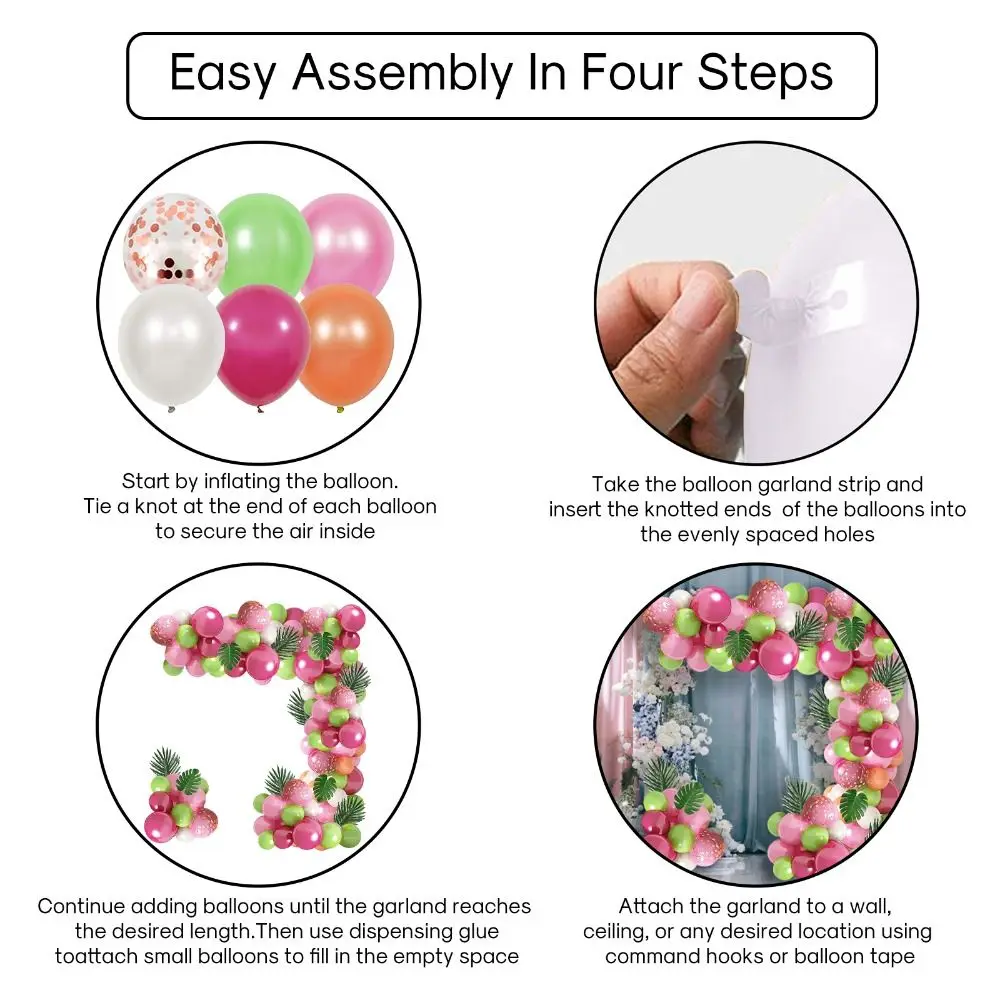 Easy Assembly In Four Steps

Start by inflating the balloon. Tie a knot at the end of each balloon to secure the air inside

Take the balloon garland strip and insert the knotted ends of the balloons into the evenly spaced holes

Continue adding balloons until the garland reaches the desired length.Then use dispensing glue toattach small balloons to fill in the empty space

Attach the garland to a wall, ceiling, or any desired location using command hooks or balloon tape