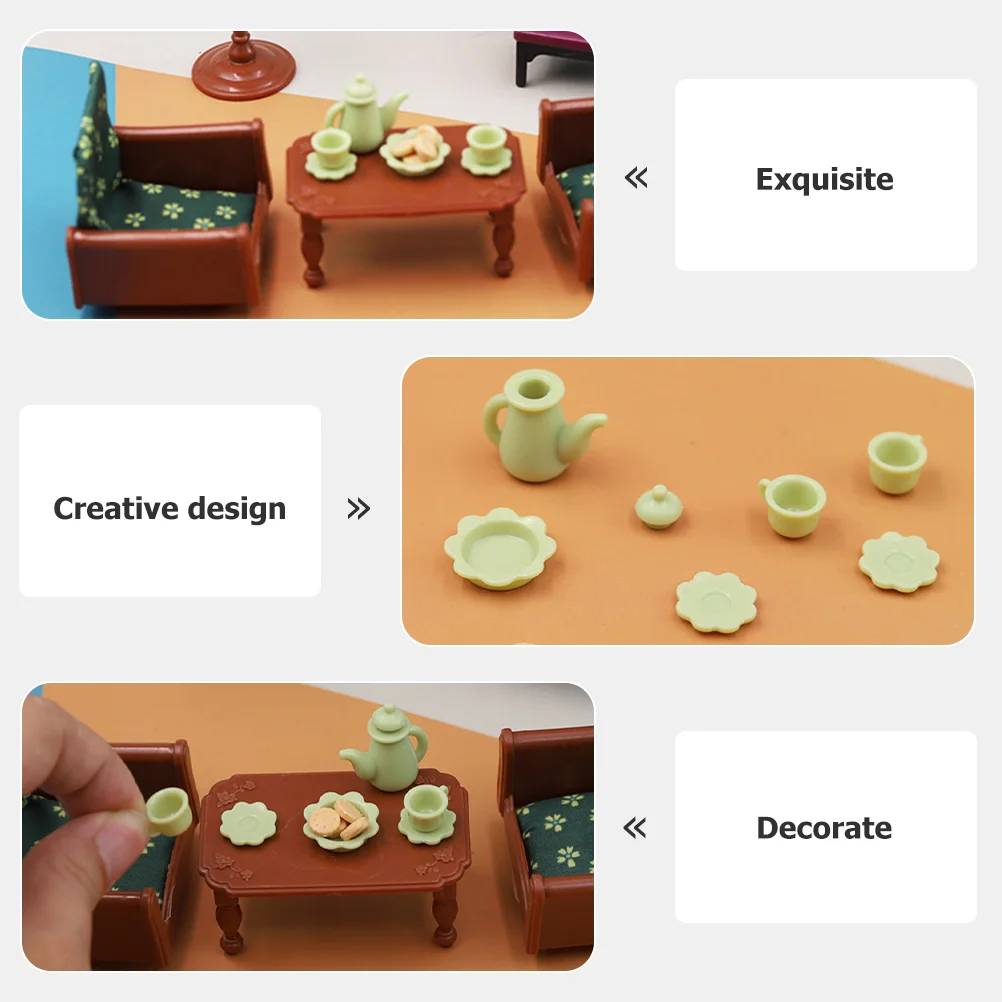 « Exquisite

Creative design »

« Decorate