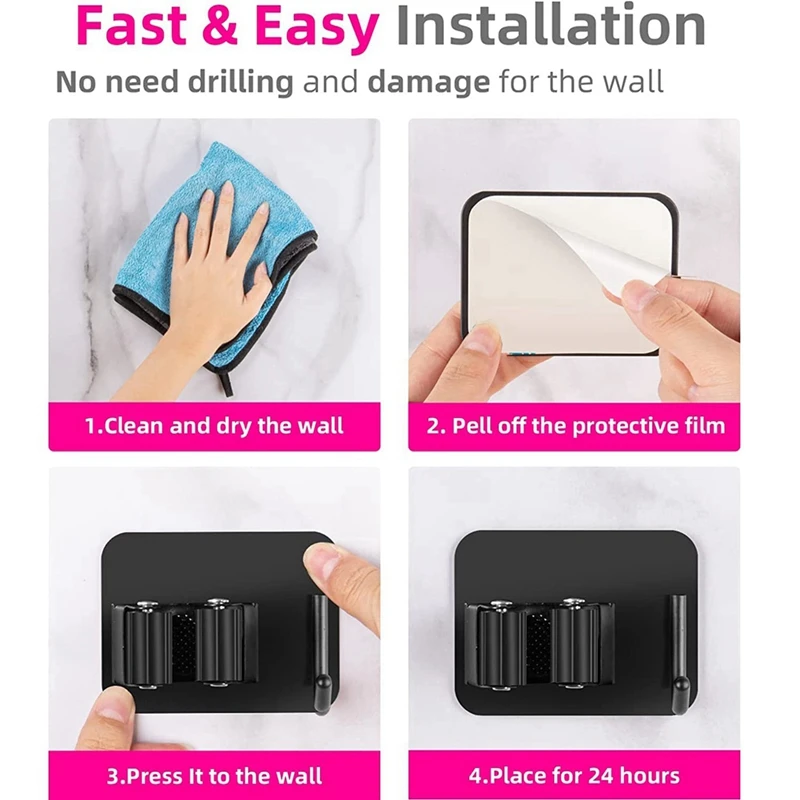 Fast & Easy Installation

No need drilling and damage for the wall

1.Clean and dry the wall

2. Pell off the protective film

3.Press It to the wall

4.Place for 24 hours