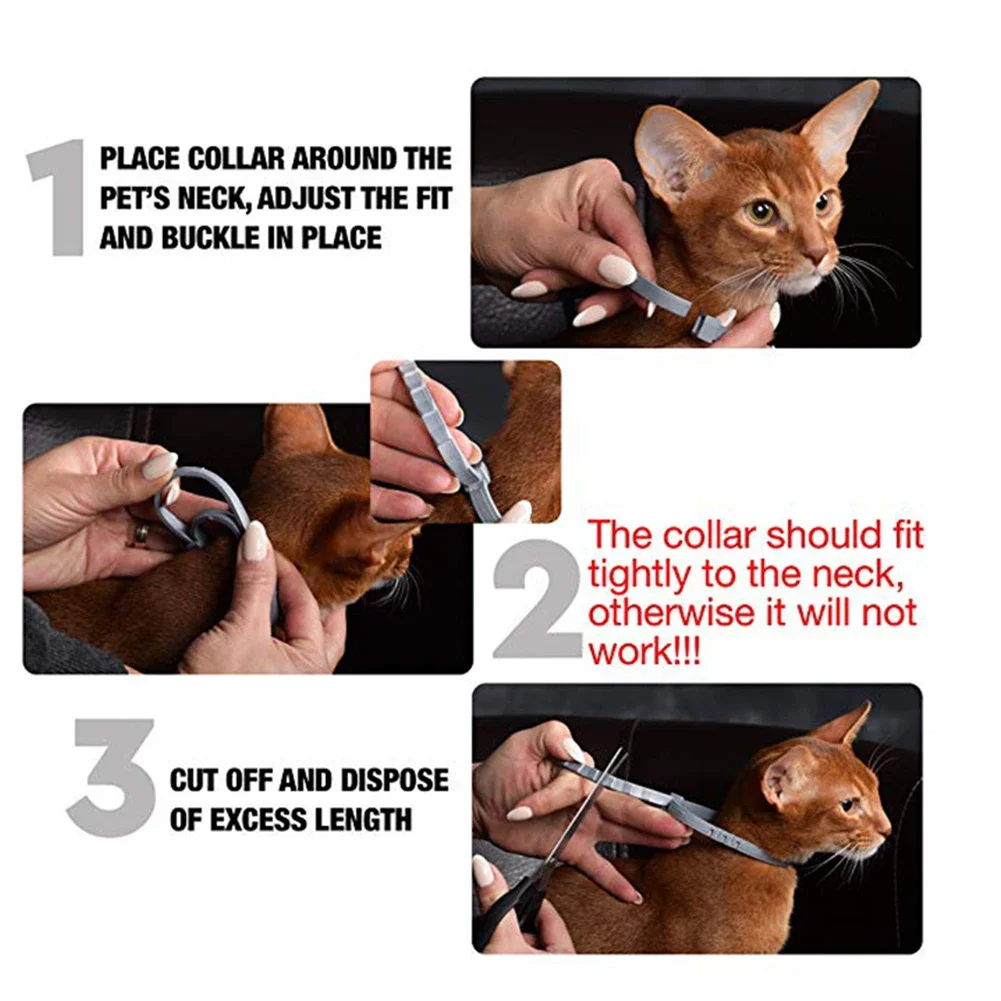 1 PLACE COLLAR AROUND THE PET'S NECK, ADJUST THE FIT AND BUCKLE IN PLACE

2 The collar should fit tightly to the neck, otherwise it will not work!!!

3 CUT OFF AND DISPOSE OF EXCESS LENGTH