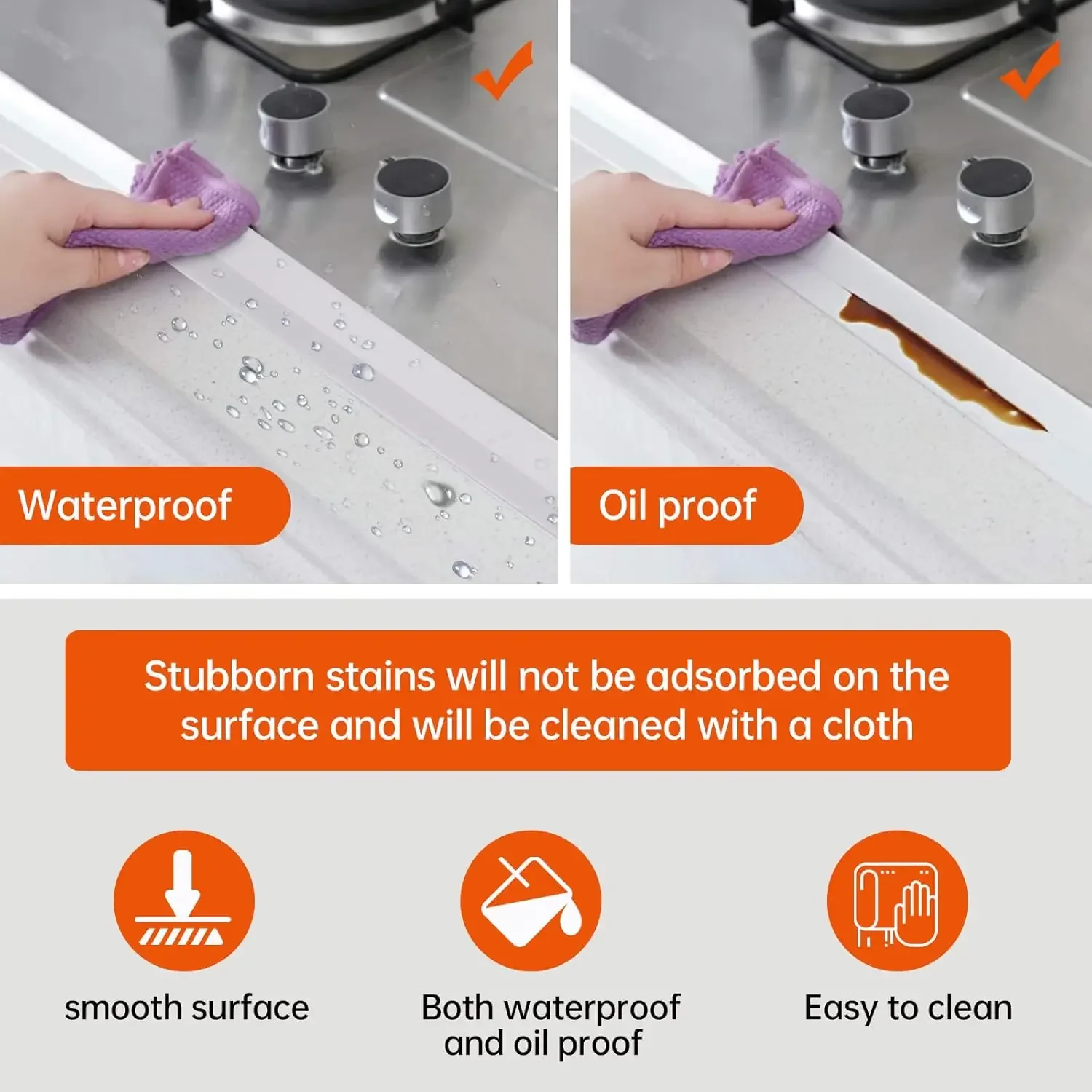 Waterproof

Oil proof

Stubborn stains will not be adsorbed on the surface and will be cleaned with a cloth

smooth surface

Both waterproof and oil proof

Easy to clean