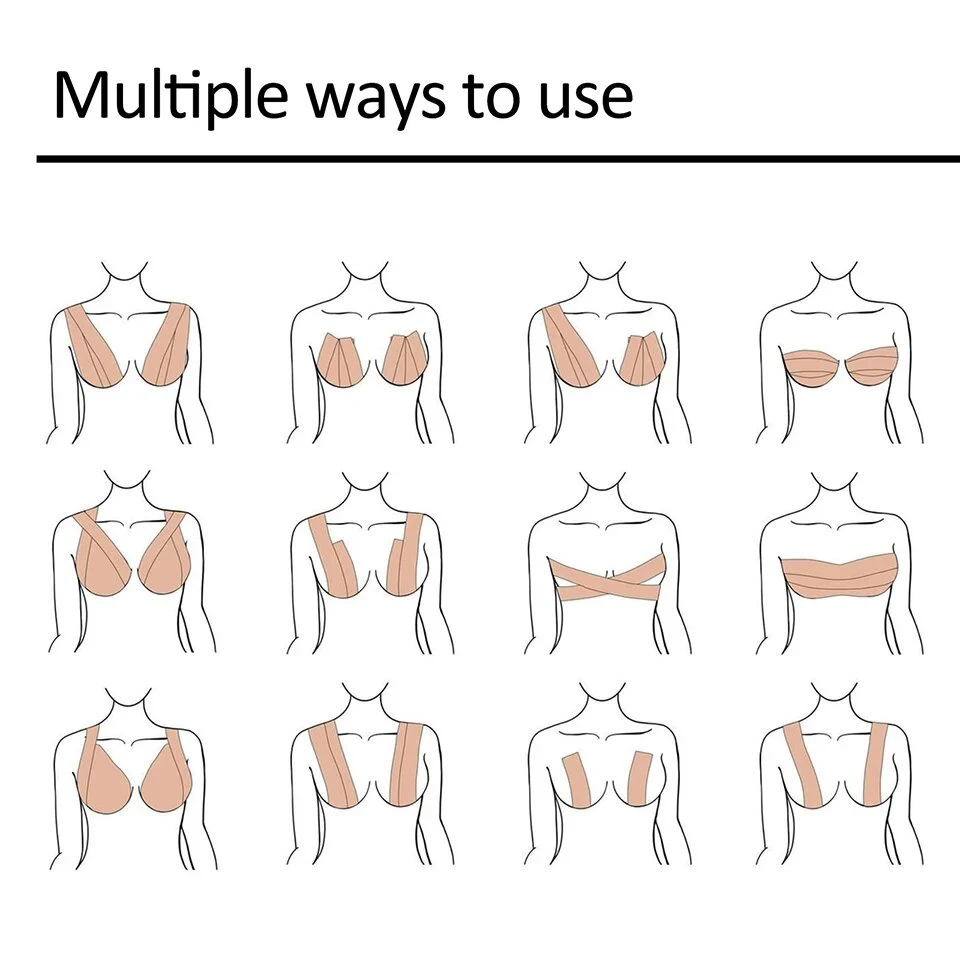 Multiple ways to use