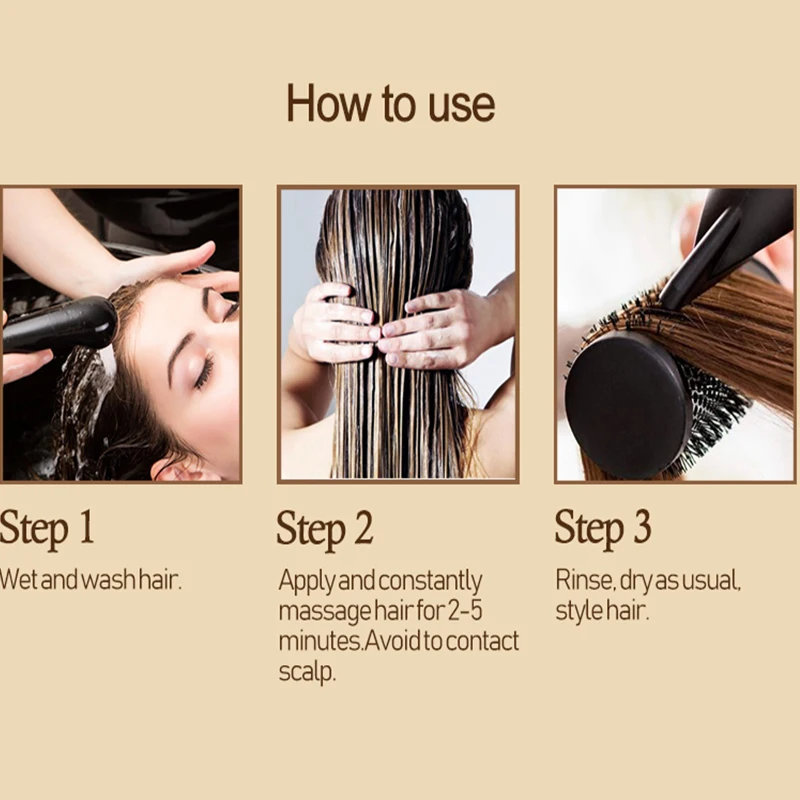 How to use

Step 1

Wet and wash hair.

Step 2

Apply and constantly massage hair for 2-5 minutes.Avoid to contact scalp.

Step 3

Rinse, dry as usual, style hair.