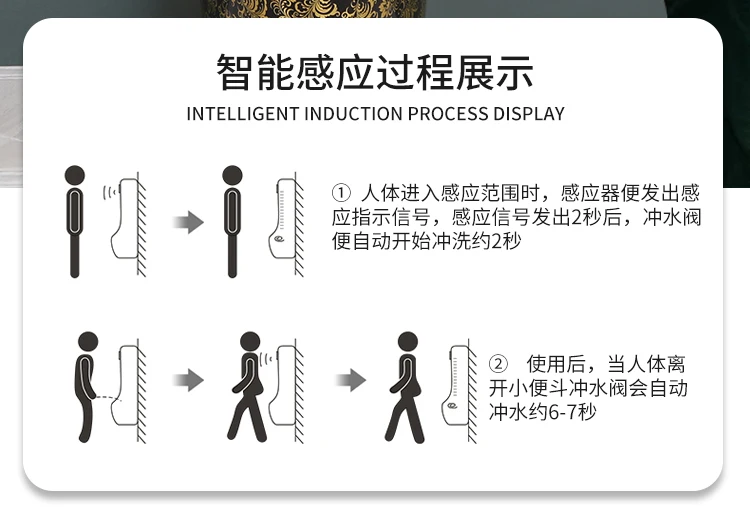 智能感应过程展示

INTELLIGENT INDUCTION PROCESS DISPLAY

① 人体进入感应范围时，感应器便发出感应指示信号，感应信号发出2秒后，冲水阀便自动开始冲洗约2秒

② 使用后，当人体离开小便斗冲水阀会自动冲水约6-7秒