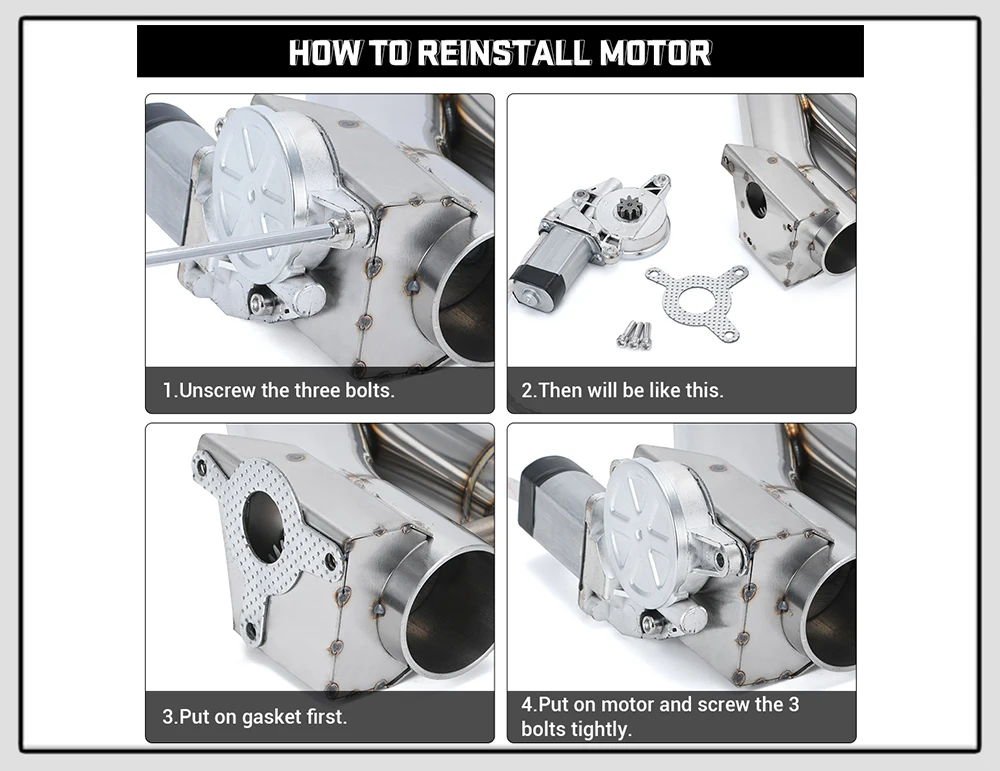 HOW TO REINSTALL MOTOR

1.Unscrew the three bolts.

2.Then will be like this.

3.Put on gasket first.

4.Put on motor and screw the 3 bolts tightly.