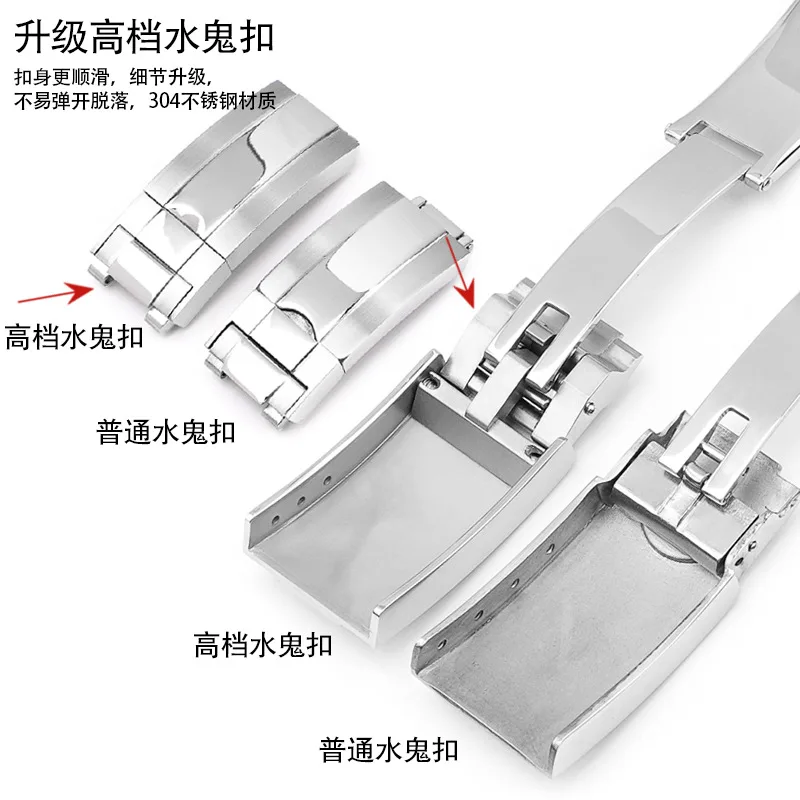 升级高档水鬼扣

扣身更顺滑，细节升级，
不易弹开脱落，304不锈钢材质

高档水鬼扣

普通水鬼扣

高档水鬼扣

普通水鬼扣