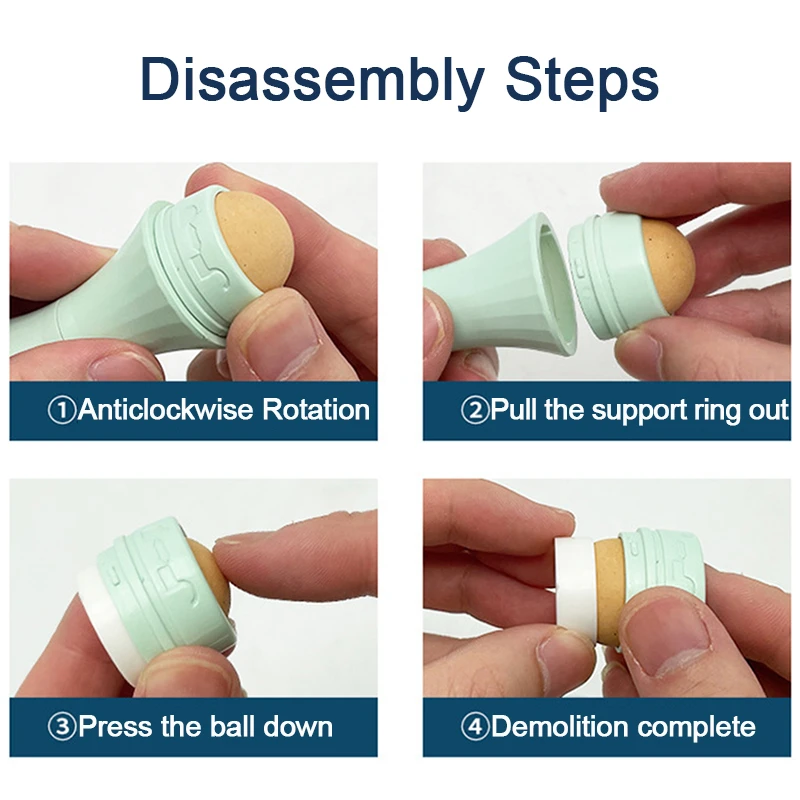 Disassembly Steps

①Anticlockwise Rotation

②Pull the support ring out

③Press the ball down

④Demolition complete