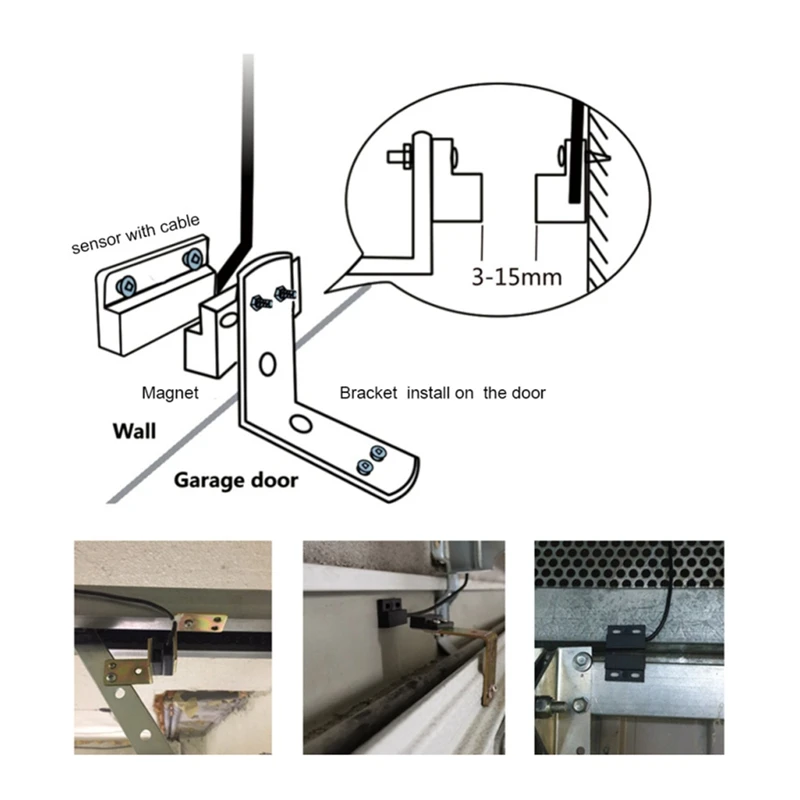 sensor with cable

3-15mm

Magnet

Bracket install on the door

Wall

Garage door