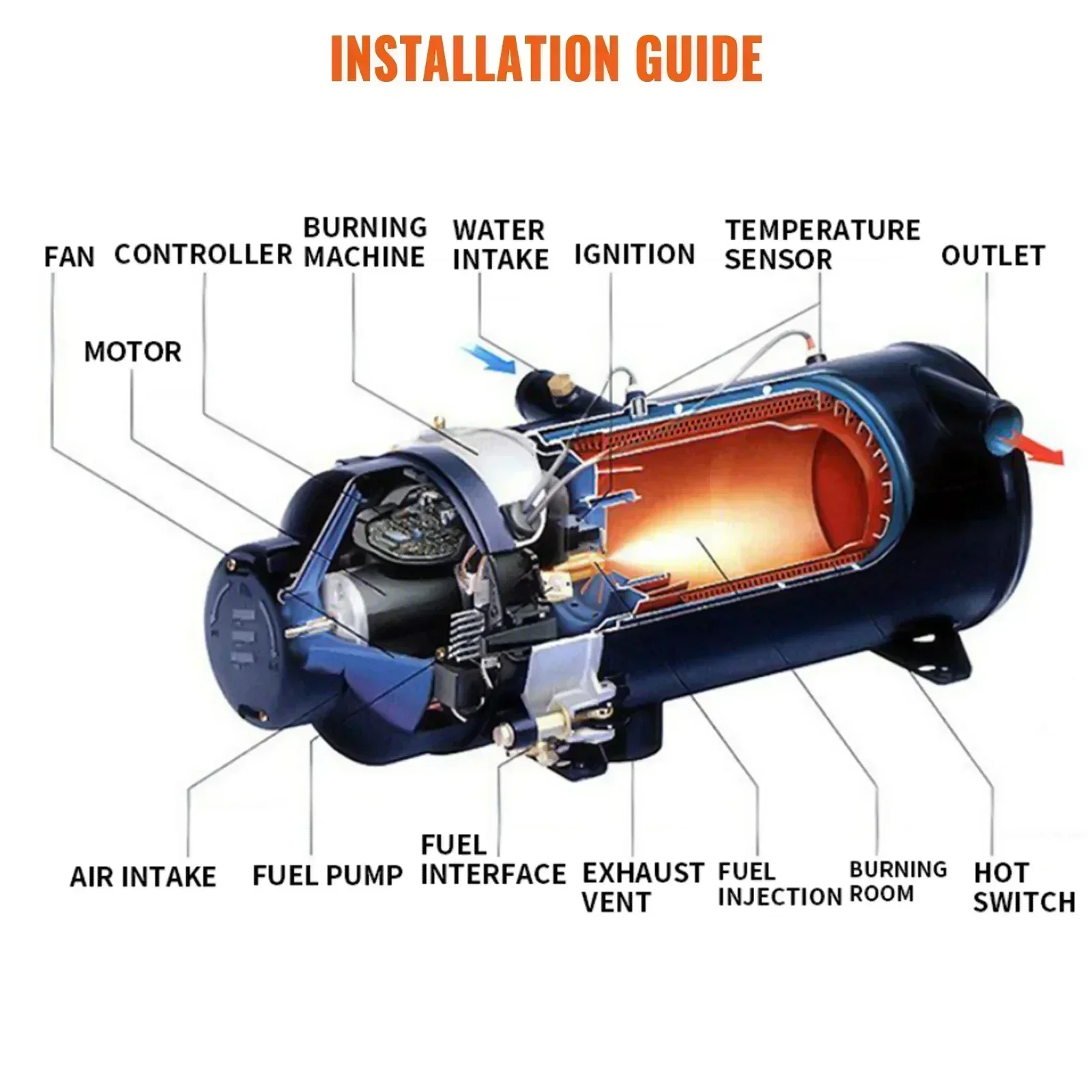 INSTALLATION GUIDE

FAN

CONTROLLER

BURNING MACHINE

WATER INTAKE

IGNITION

TEMPERATURE SENSOR

OUTLET

MOTOR

AIR INTAKE

FUEL PUMP

FUEL INTERFACE

EXHAUST VENT

FUEL INJECTION

BURNING ROOM

HOT SWITCH