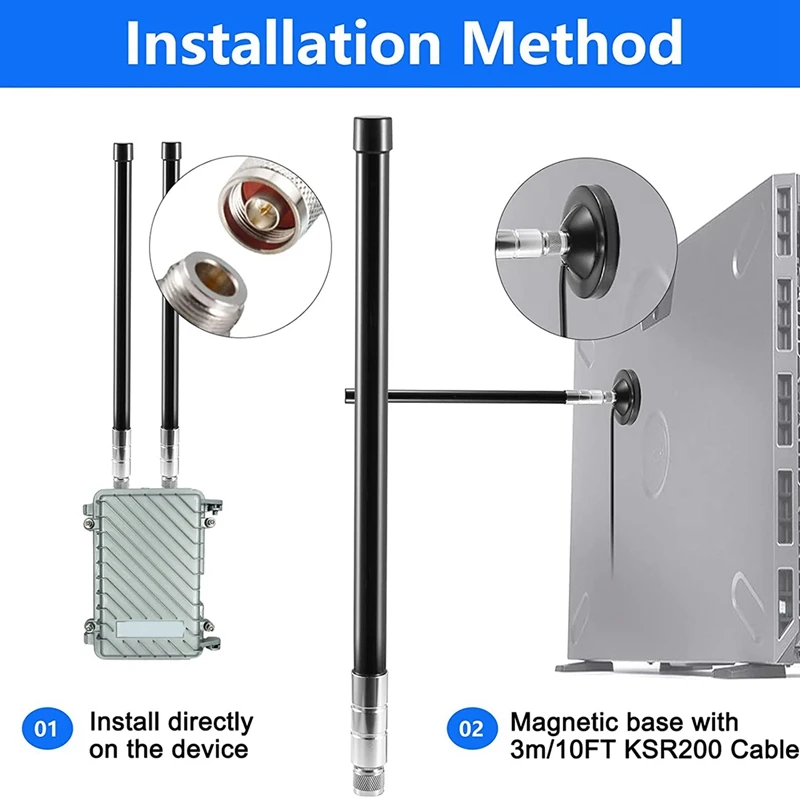 Installation Method

01 Install directly on the device

02 Magnetic base with 3m/10FT KSR200 Cable