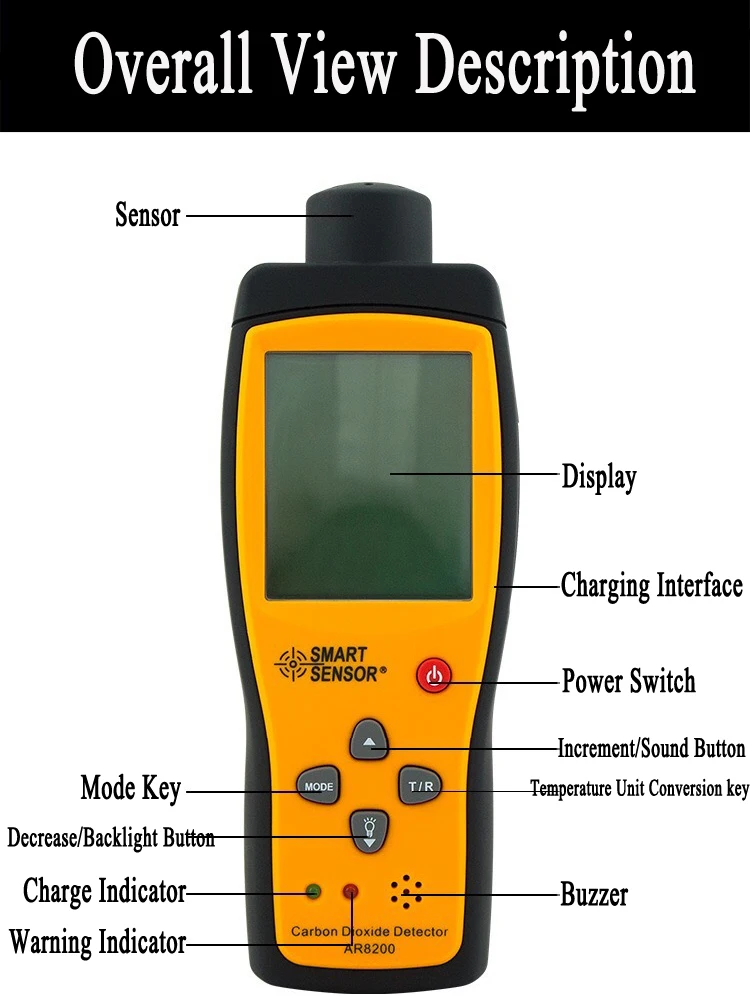 Overall View Description

Sensor

Display

Charging Interface

SMART SENSOR®

Power Switch

Increment/Sound Button

Mode Key

MODE

T/R

Temperature Unit Conversion key

Decrease/Backlight Button

Charge Indicator

Buzzer

Warning Indicator

Carbon Dioxide Detector
AR8200