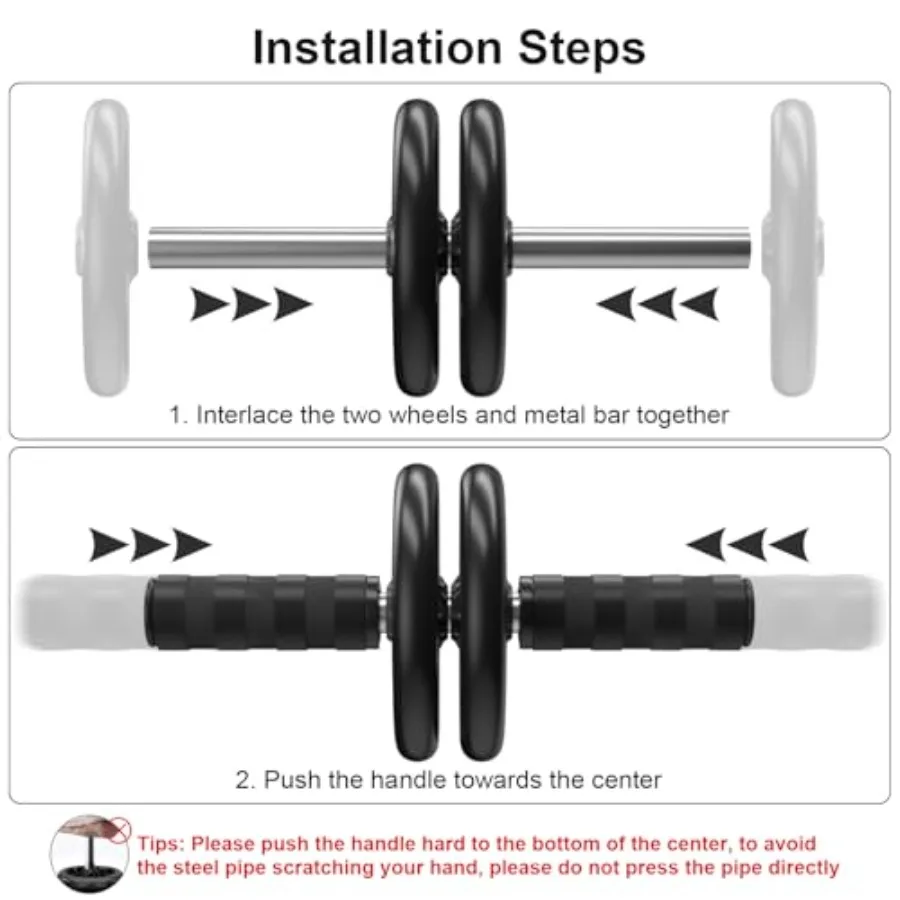 Installation Steps

1. Interlace the two wheels and metal bar together

2. Push the handle towards the center

Tips: Please push the handle hard to the bottom of the center, to avoid the steel pipe scratching your hand, please do not press the pipe directly