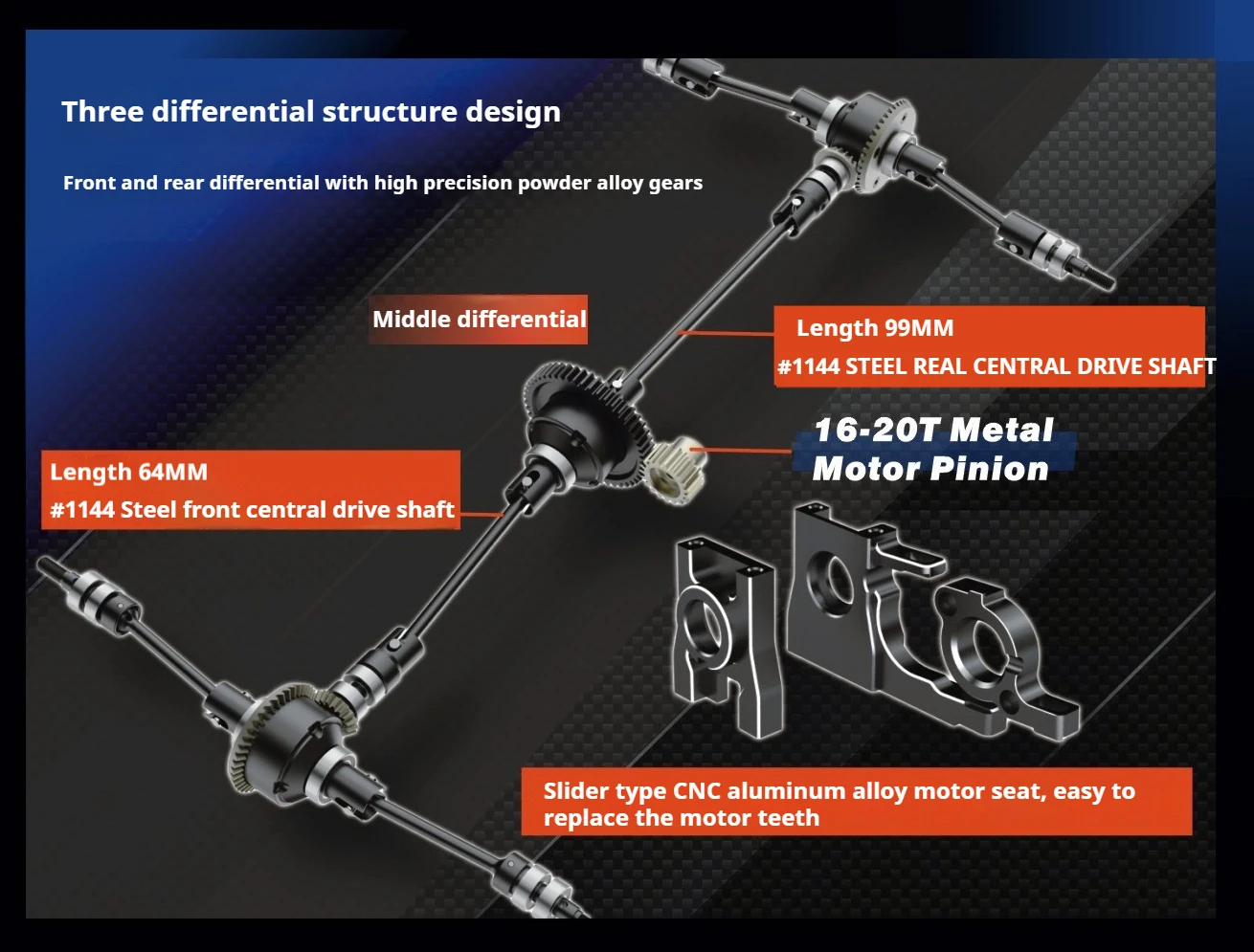 Three differential structure design

Front and rear differential with high precision powder alloy gears

Middle differential

Length 99MM

#1144 STEEL REAL CENTRAL DRIVE SHAFT

16-20T Metal Motor Pinion

Length 64MM

#1144 Steel front central drive shaft

Slider type CNC aluminum alloy motor seat, easy to replace the motor teeth