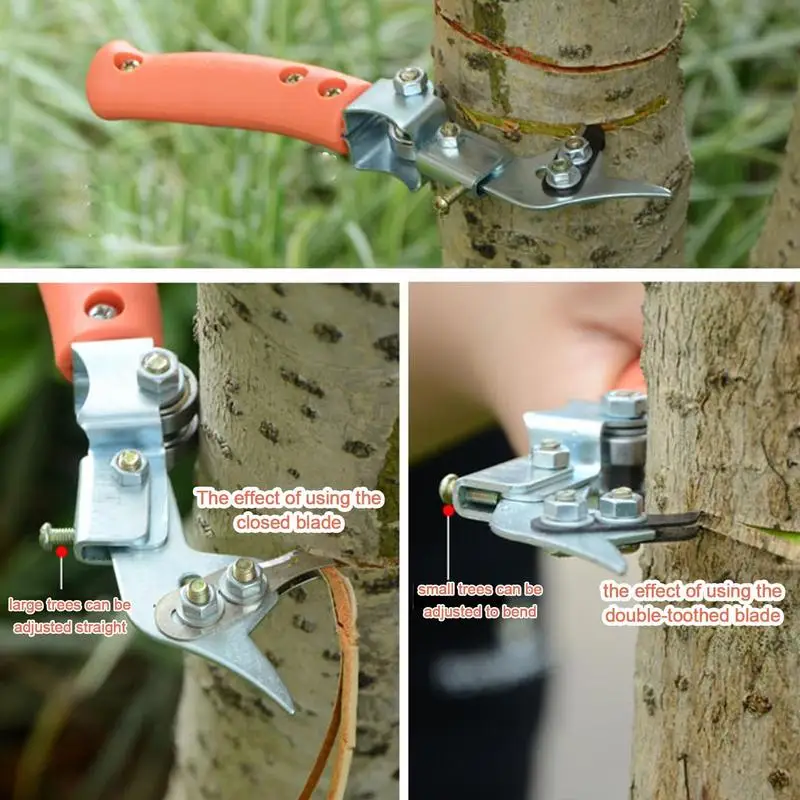 The effect of using the closed blade

large trees can be adjusted straight

small trees can be adjusted to bend

the effect of using the double-toothed blade