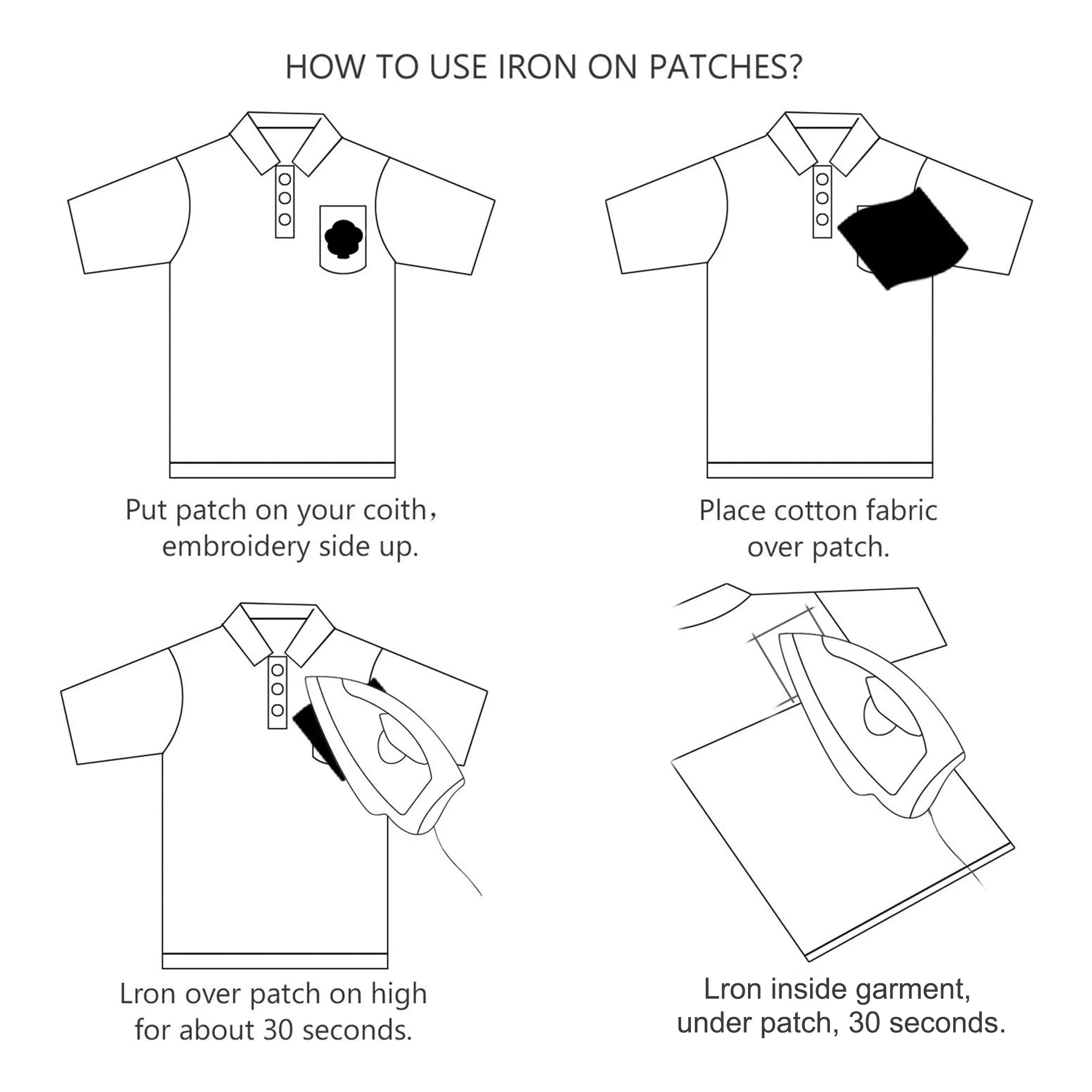 HOW TO USE IRON ON PATCHES?

Put patch on your coith, embroidery side up.

Place cotton fabric over patch.

Lron over patch on high for about 30 seconds.

Lron inside garment, under patch, 30 seconds.