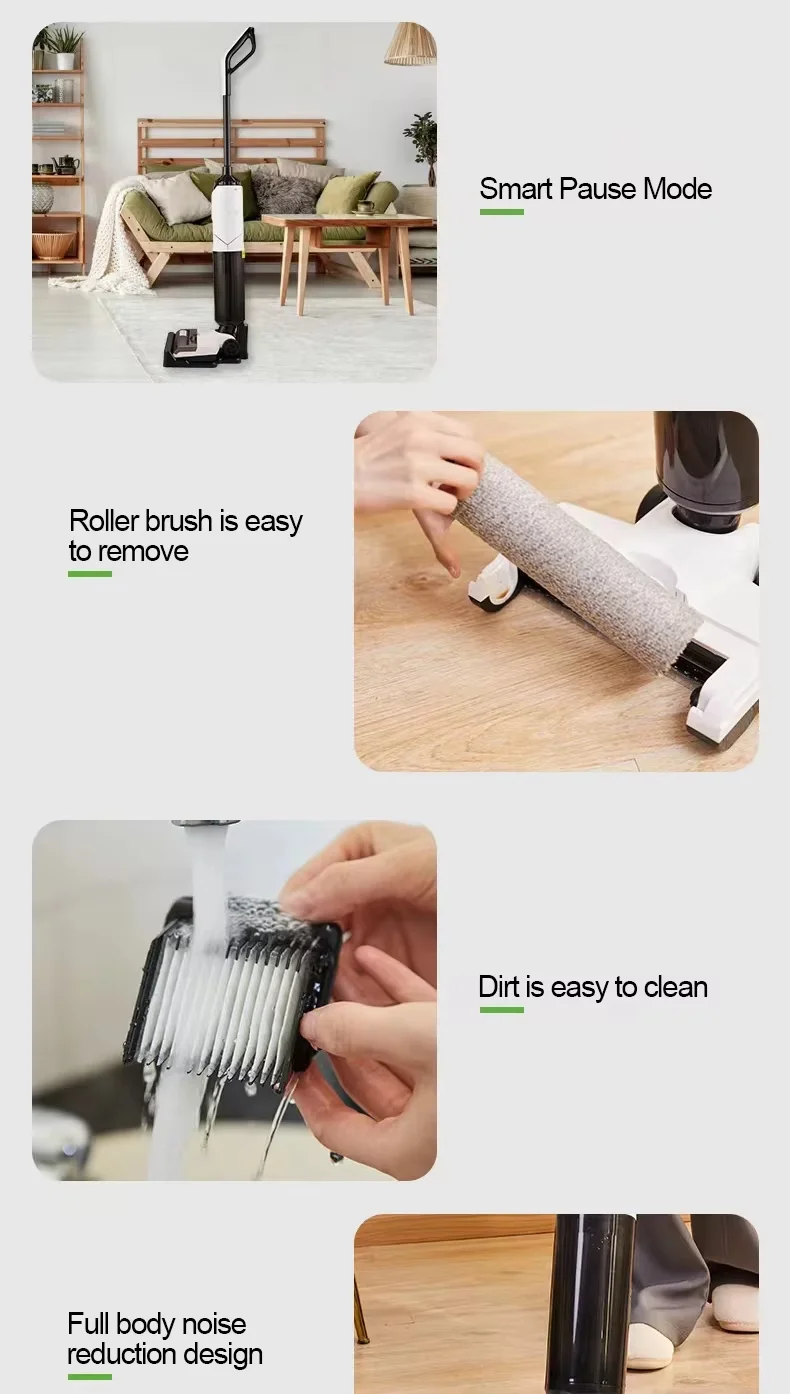 Smart Pause Mode

Roller brush is easy to remove

Dirt is easy to clean

Full body noise reduction design