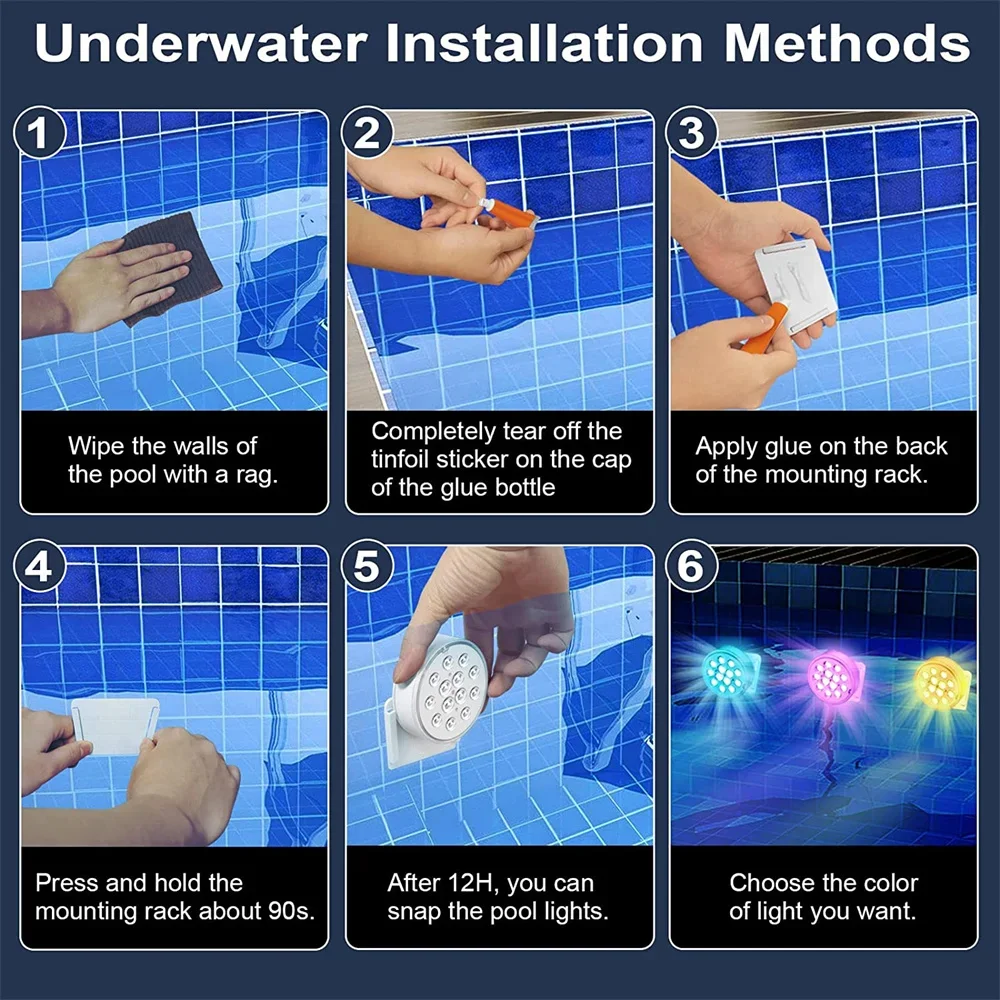 Underwater Installation Methods

1

Wipe the walls of the pool with a rag.

2

Completely tear off the tinfoil sticker on the cap of the glue bottle

3

Apply glue on the back of the mounting rack.

4

Press and hold the mounting rack about 90s.

5

After 12H, you can snap the pool lights.

6

Choose the color of light you want.