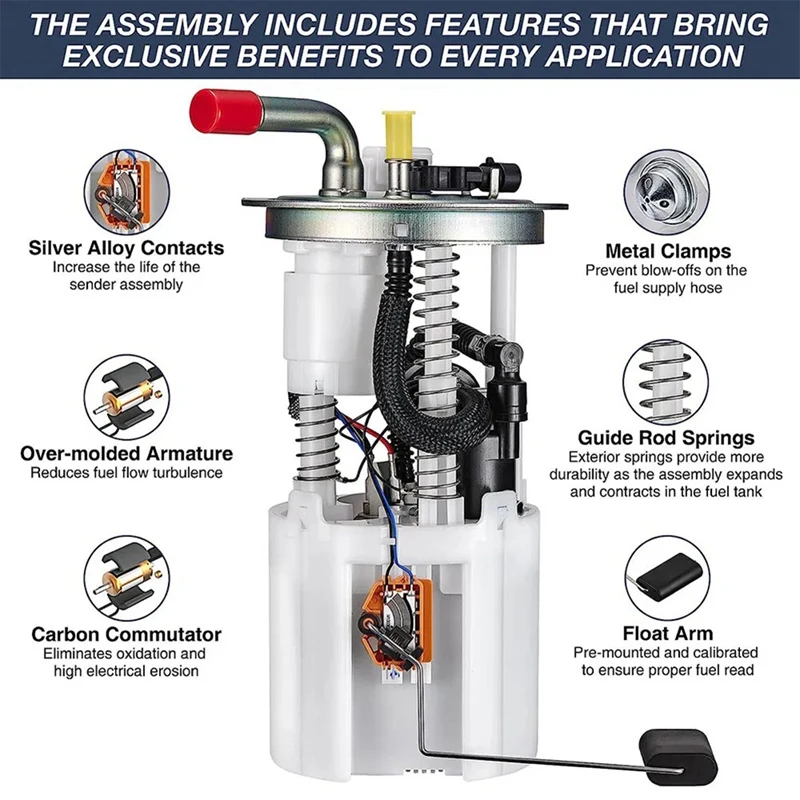 THE ASSEMBLY INCLUDES FEATURES THAT BRING EXCLUSIVE BENEFITS TO EVERY APPLICATION

Silver Alloy Contacts
Increase the life of the sender assembly

Over-molded Armature
Reduces fuel flow turbulence

Carbon Commutator
Eliminates oxidation and high electrical erosion

Metal Clamps
Prevent blow-offs on the fuel supply hose

Guide Rod Springs
Exterior springs provide more durability as the assembly expands and contracts in the fuel tank

Float Arm
Pre-mounted and calibrated to ensure proper fuel read