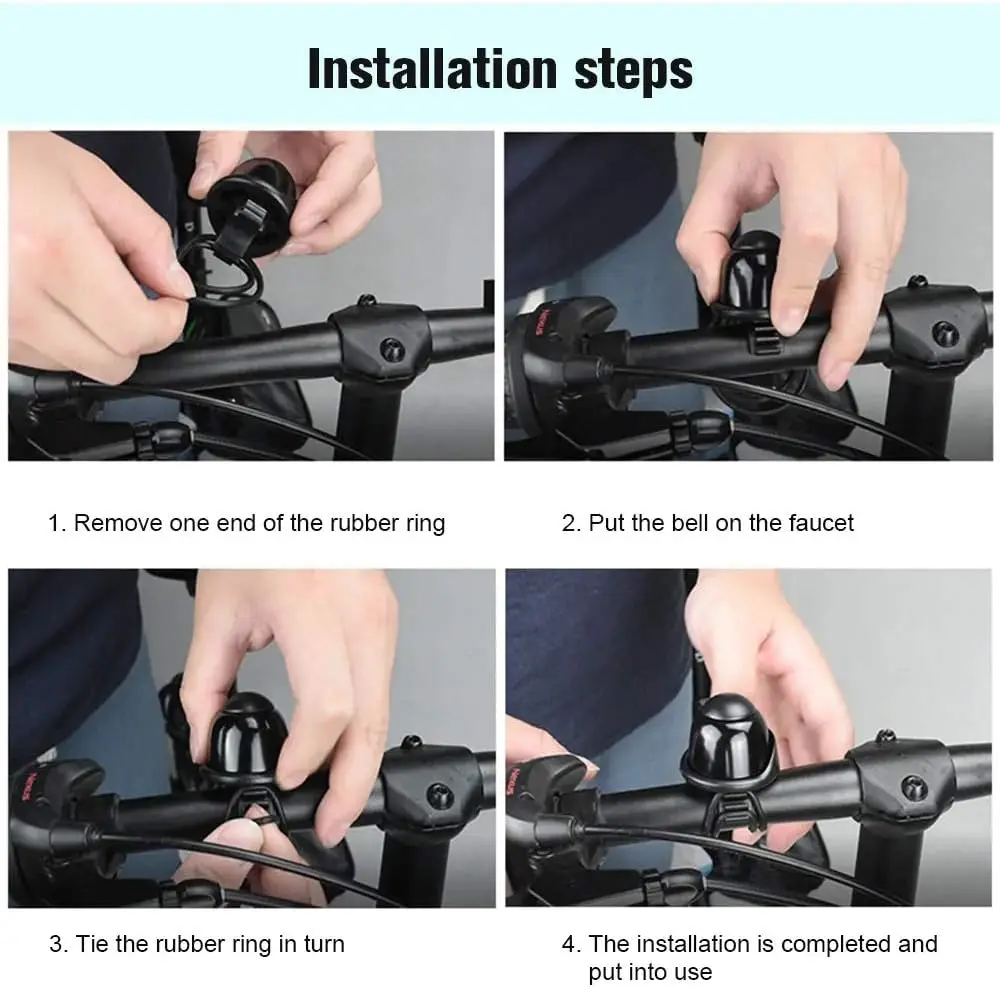 Installation steps

1. Remove one end of the rubber ring

2. Put the bell on the faucet

3. Tie the rubber ring in turn

4. The installation is completed and put into use