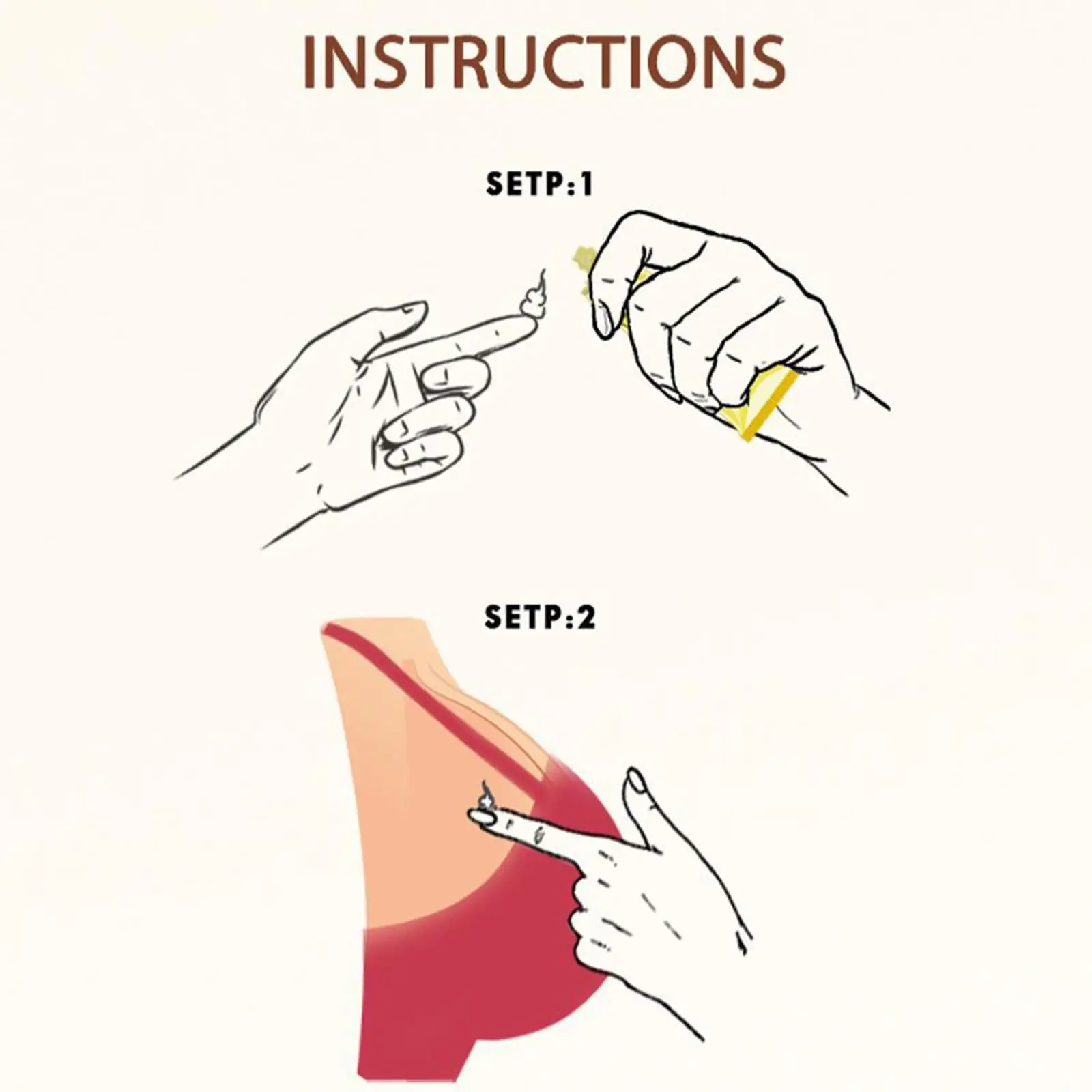 INSTRUCTIONS

SETP:1

SETP:2