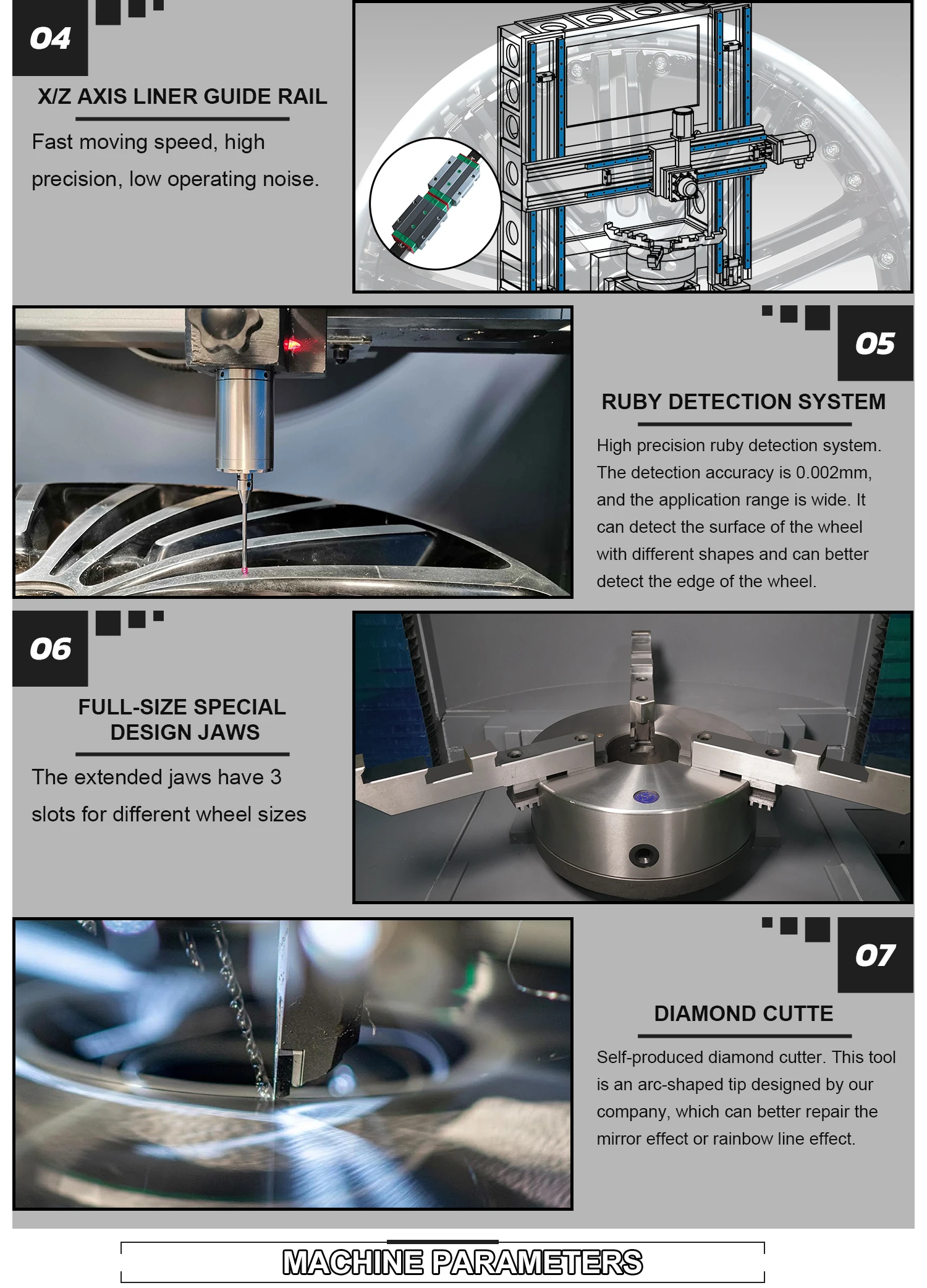 04

X/Z AXIS LINER GUIDE RAIL

Fast moving speed, high precision, low operating noise.

05

RUBY DETECTION SYSTEM

High precision ruby detection system. The detection accuracy is 0.002mm, and the application range is wide. It can detect the surface of the wheel with different shapes and can better detect the edge of the wheel.

06

FULL-SIZE SPECIAL DESIGN JAWS

The extended jaws have 3 slots for different wheel sizes

07

DIAMOND CUTTE

Self-produced diamond cutter. This tool is an arc-shaped tip designed by our company, which can better repair the mirror effect or rainbow line effect.

MACHINE PARAMETERS