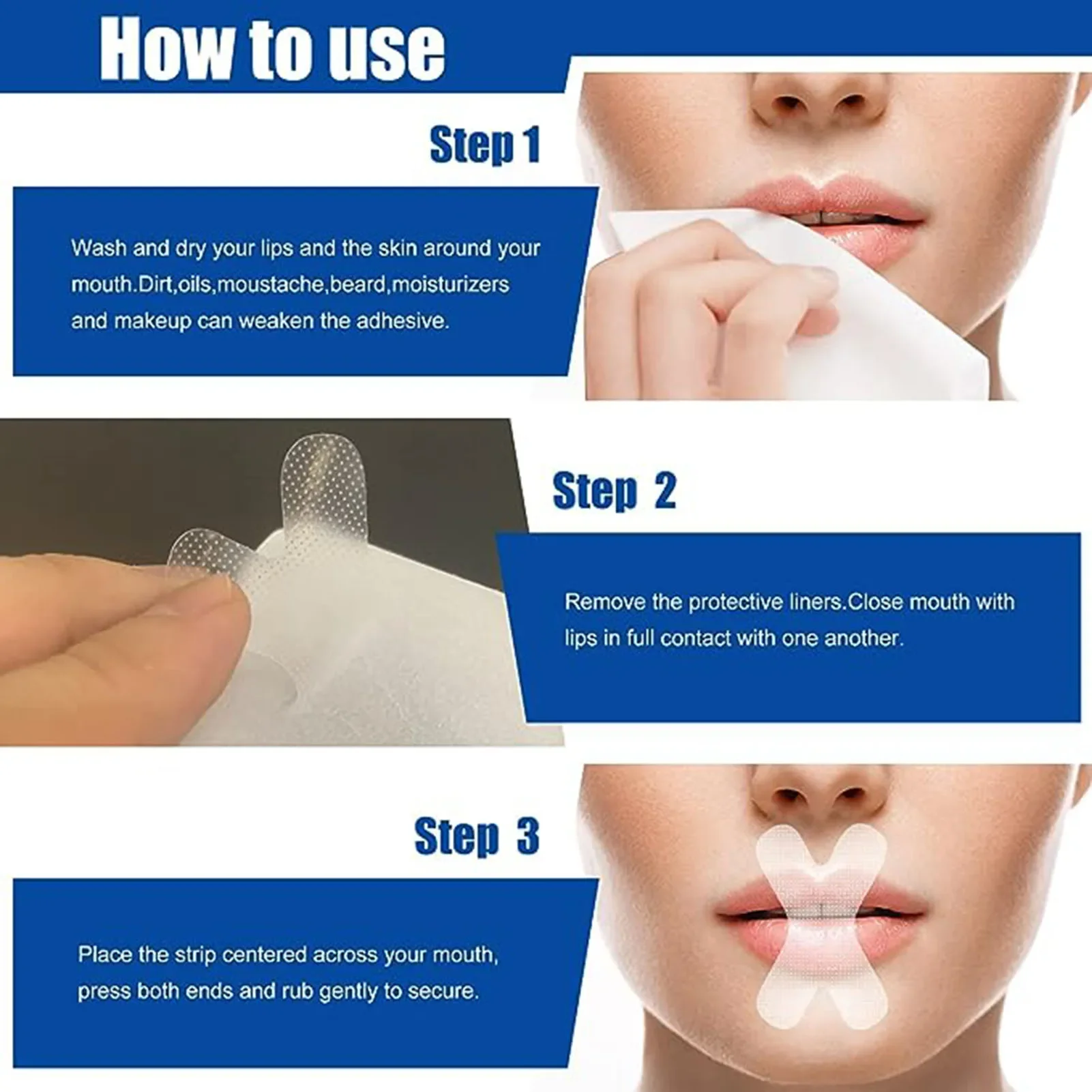 How to use

Step 1

Wash and dry your lips and the skin around your mouth.Dirt,oils,moustache,beard,moisturizers and makeup can weaken the adhesive.

Step 2

Remove the protective liners.Close mouth with lips in full contact with one another.

Step 3

Place the strip centered across your mouth, press both ends and rub gently to secure.