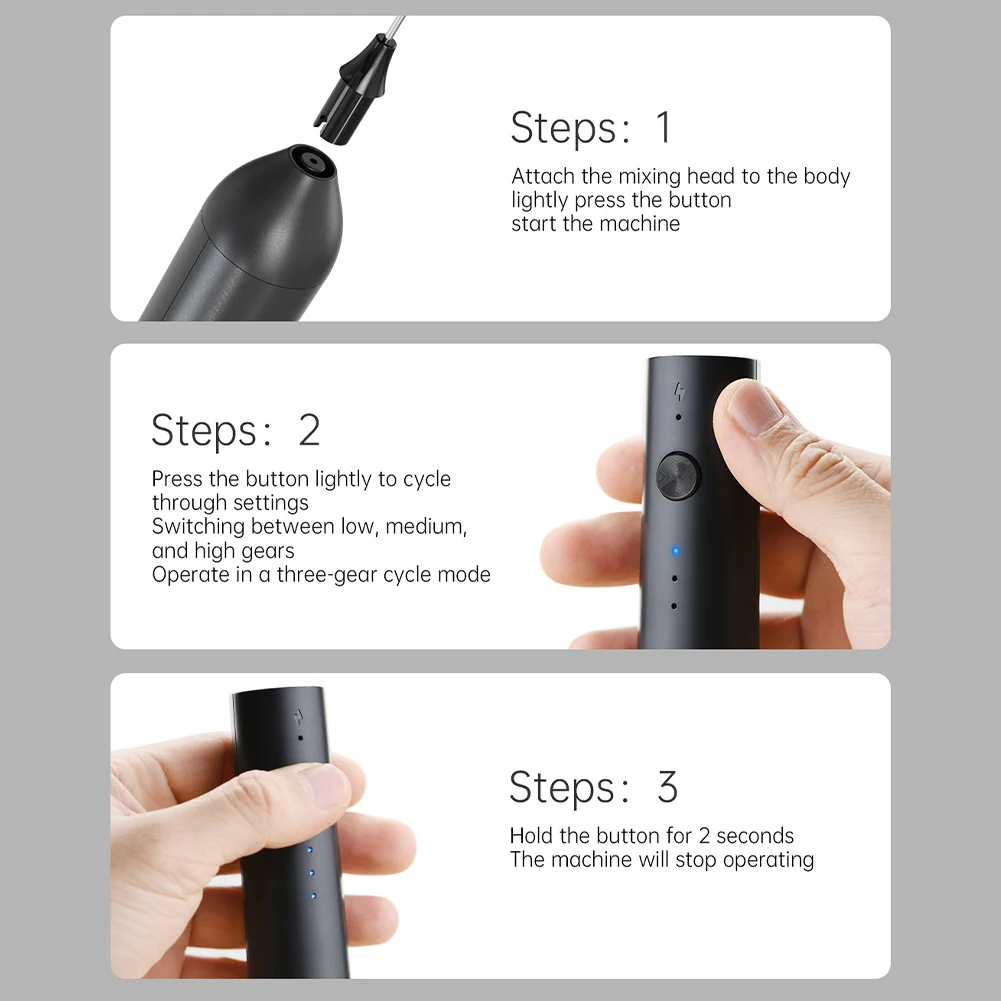 Steps: 1

Attach the mixing head to the body
lightly press the button
start the machine

Steps: 2

Press the button lightly to cycle through settings
Switching between low, medium, and high gears
Operate in a three-gear cycle mode

Steps: 3

Hold the button for 2 seconds
The machine will stop operating