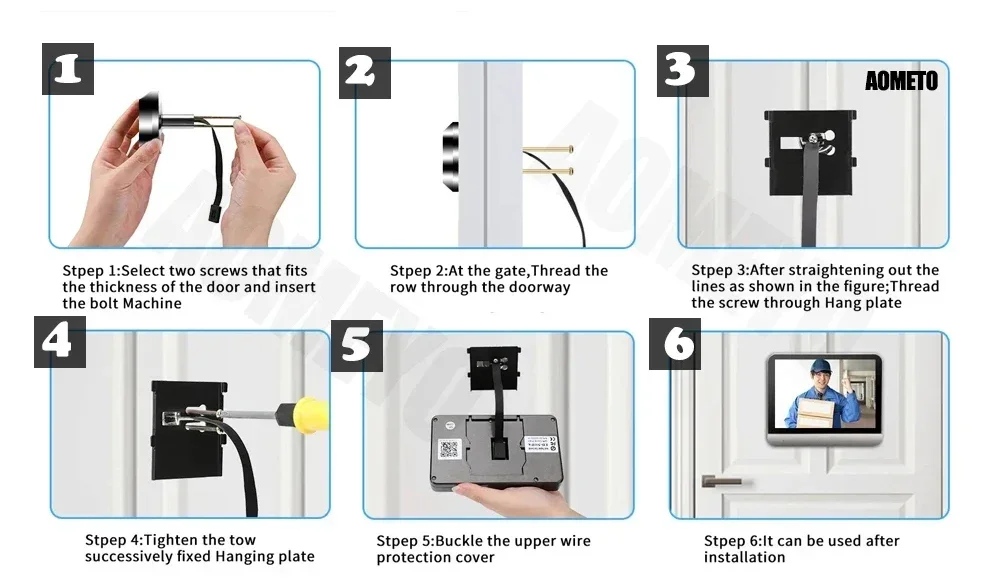 1

Stpep 1:Select two screws that fits the thickness of the door and insert the bolt Machine

2

Stpep 2:At the gate,Thread the row through the doorway

3

AOMETO

Stpep 3:After straightening out the lines as shown in the figure;Thread the screw through Hang plate

4

Stpep 4:Tighten the tow successively fixed Hanging plate

5

Stpep 5:Buckle the upper wire protection cover

6

Stpep 6:It can be used after installation