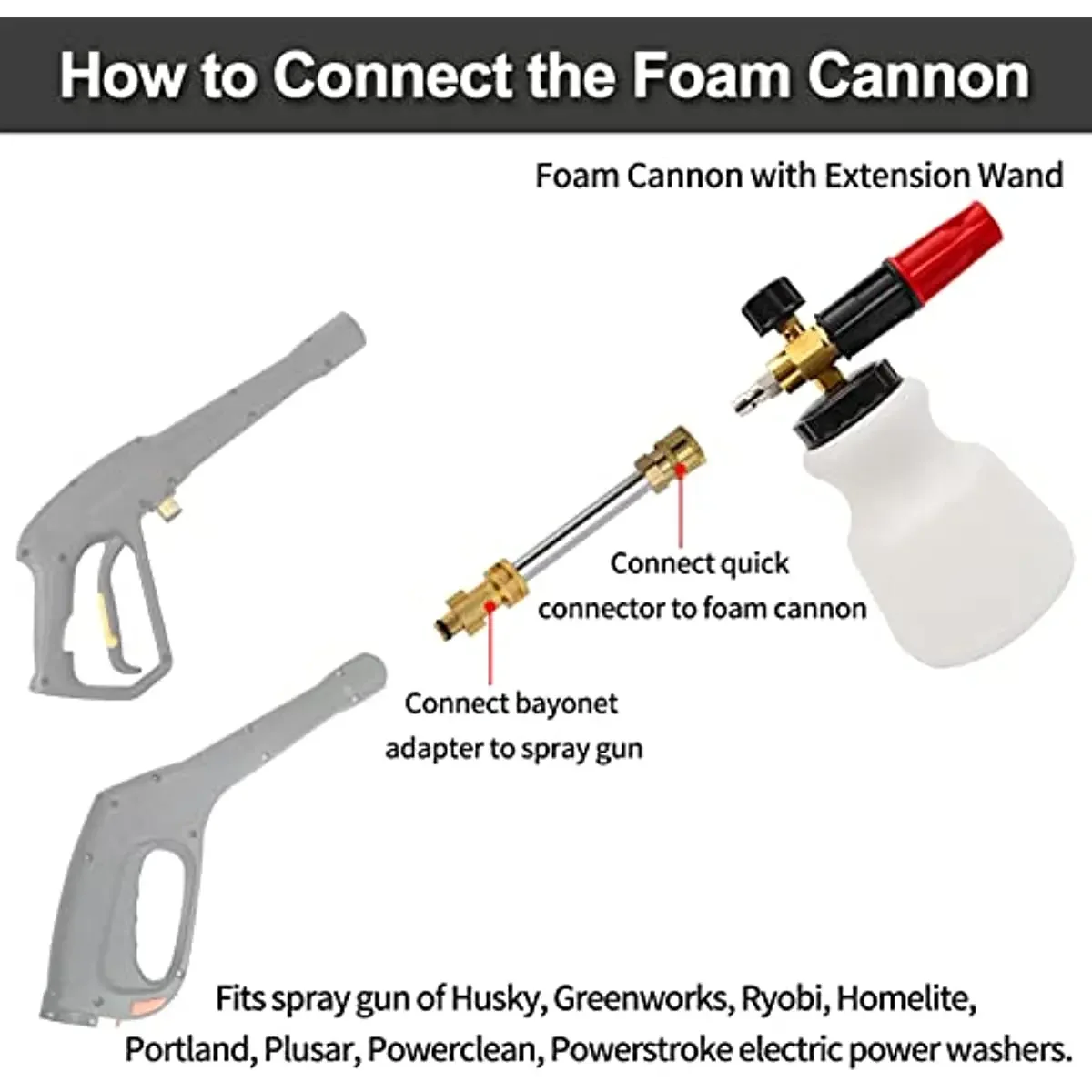 How to Connect the Foam Cannon

Foam Cannon with Extension Wand

Connect quick connector to foam cannon

Connect bayonet adapter to spray gun

Fits spray gun of Husky, Greenworks, Ryobi, Homelite, Portland, Plusar, Powerclean, Powerstroke electric power washers.