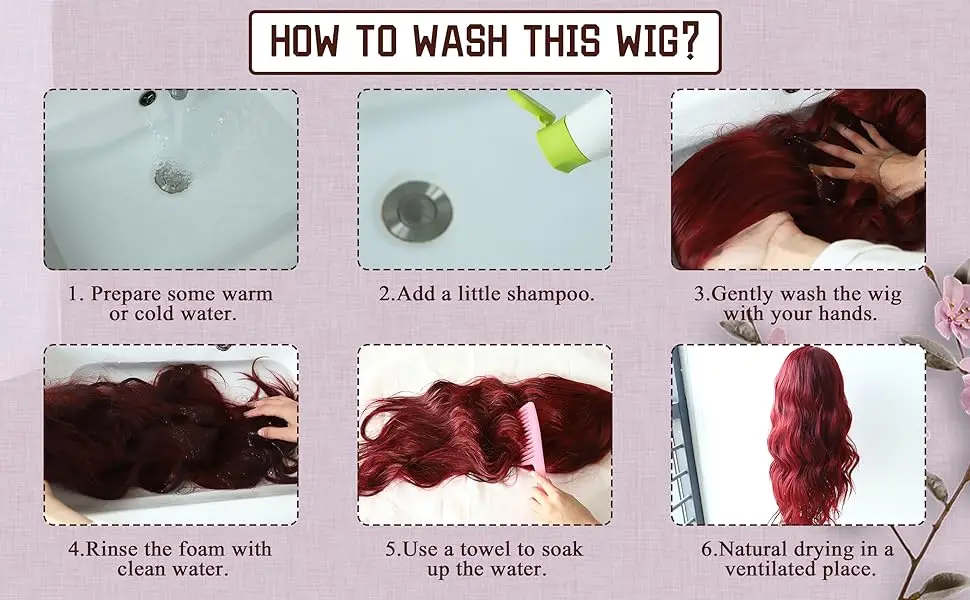 HOW TO WASH THIS WIG?

1. Prepare some warm or cold water.

2.Add a little shampoo.

3.Gently wash the wig with your hands.

4.Rinse the foam with clean water.

5.Use a towel to soak up the water.

6.Natural drying in a ventilated place.