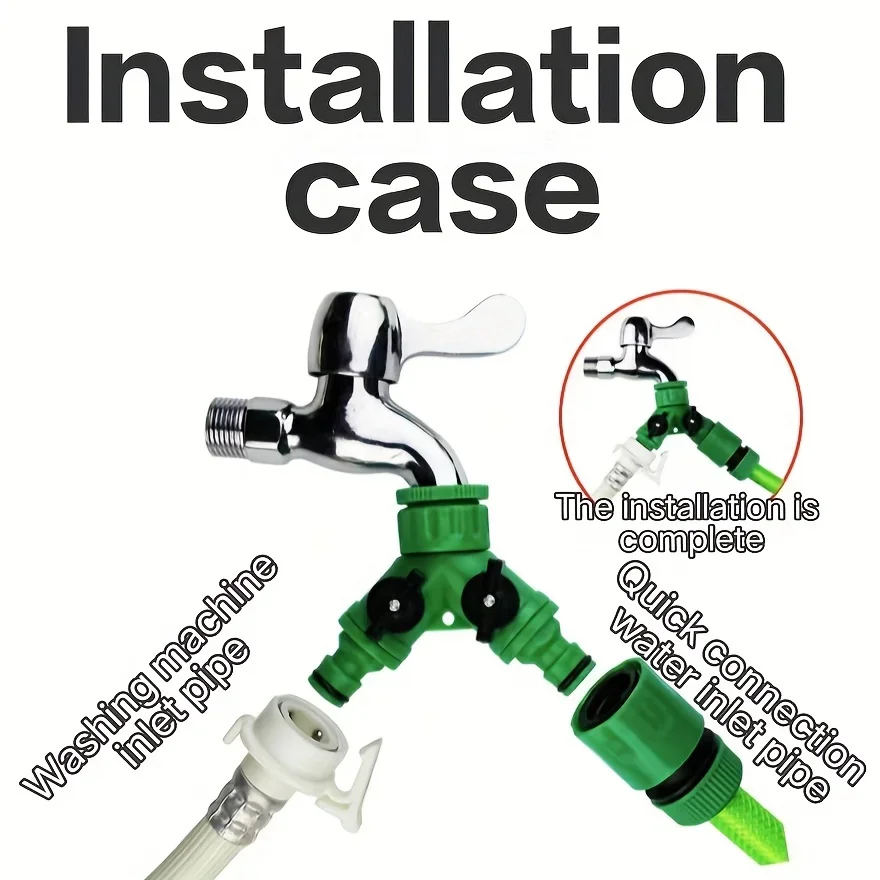 Installation case

The installation is complete

Washing machine inlet pipe

Quick connection water inlet pipe