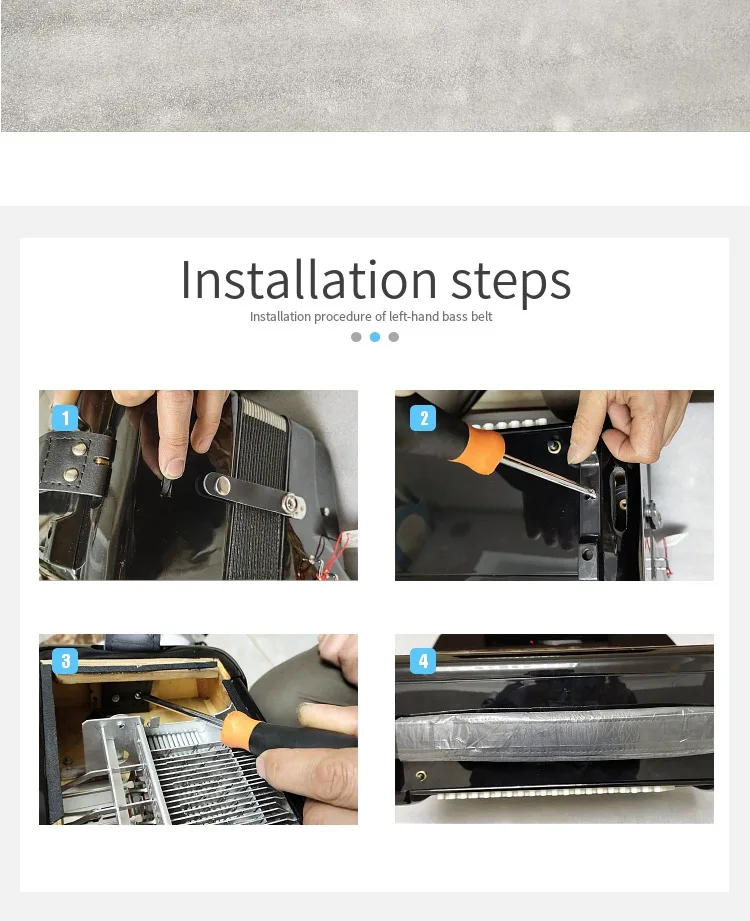 Installation steps

Installation procedure of left-hand bass belt

1

2

3

4