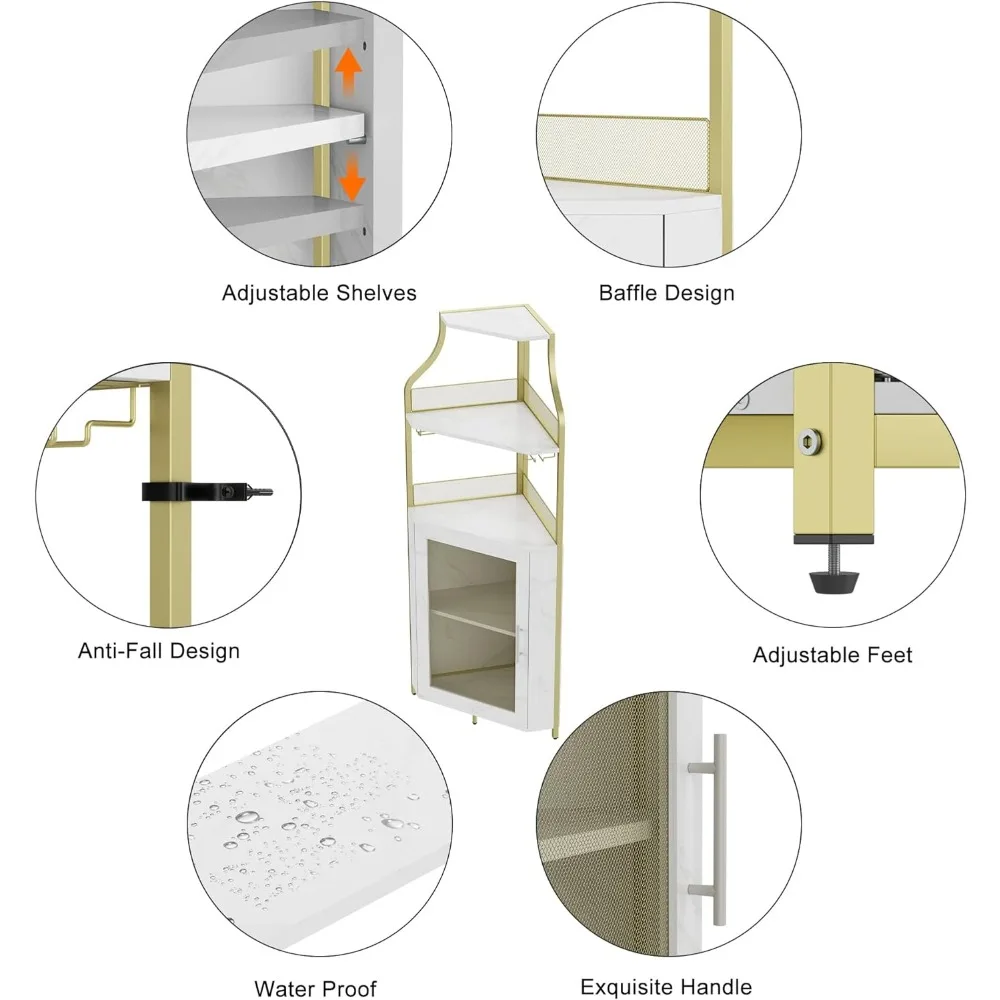 Adjustable Shelves

Baffle Design

Anti-Fall Design

Adjustable Feet

Water Proof

Exquisite Handle