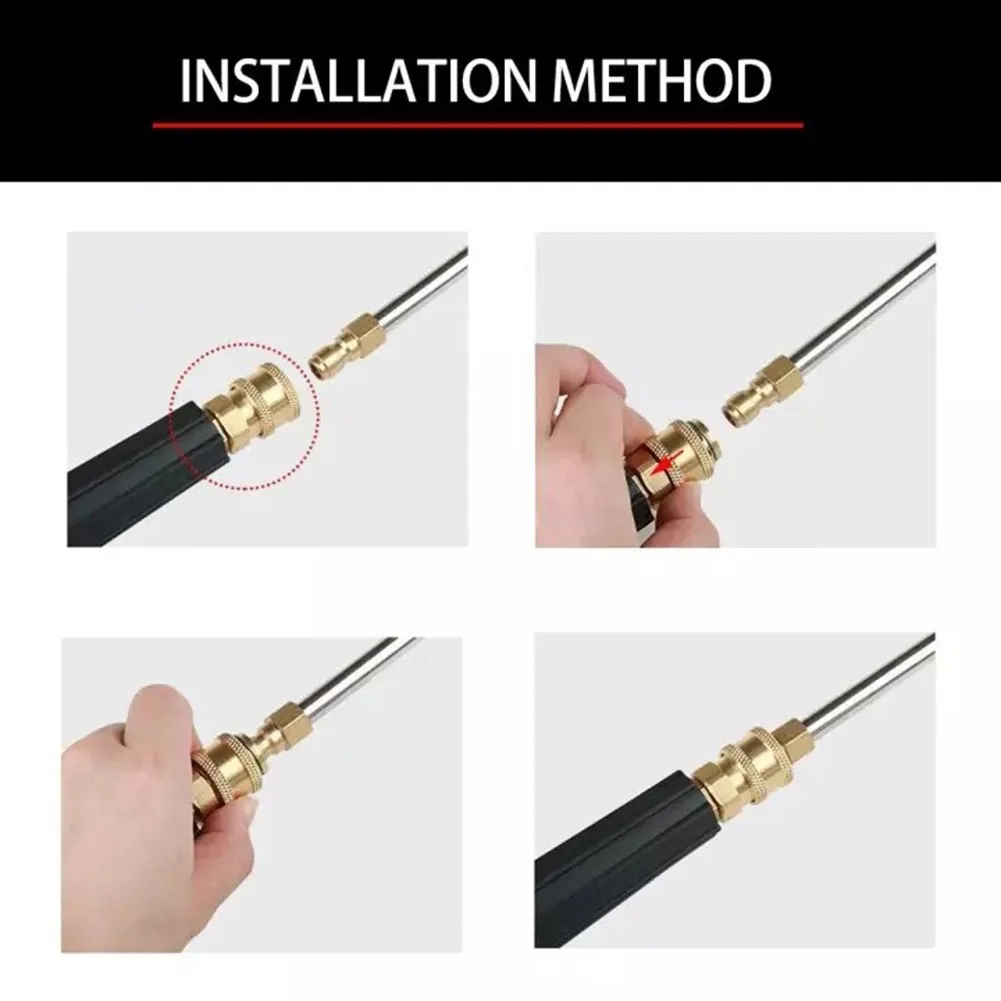 INSTALLATION METHOD