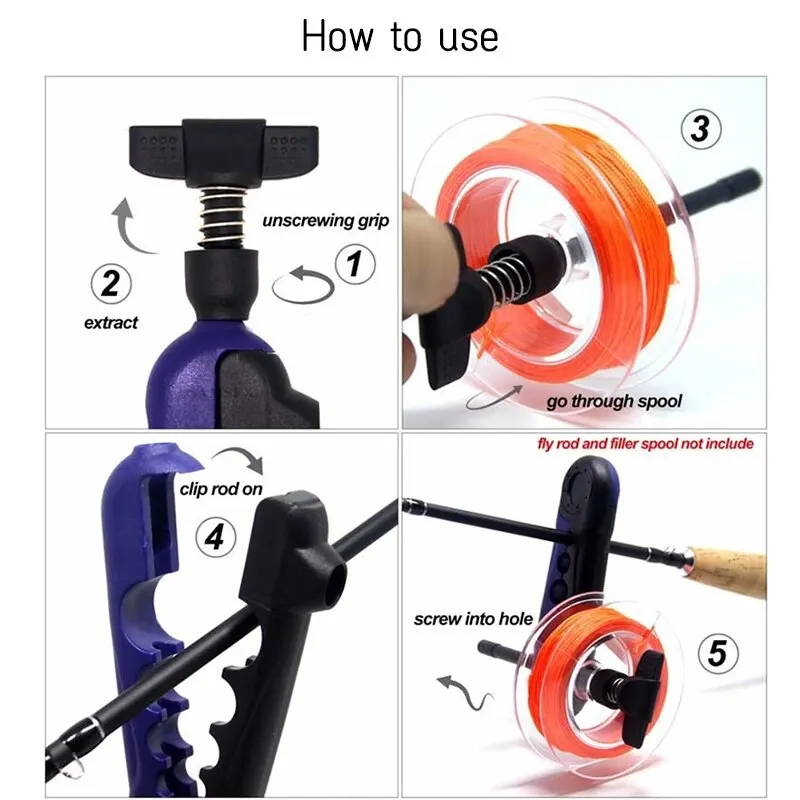 How to use

unscrewing grip

1

2

extract

3

go through spool

clip rod on

4

fly rod and filler spool not include

screw into hole

5